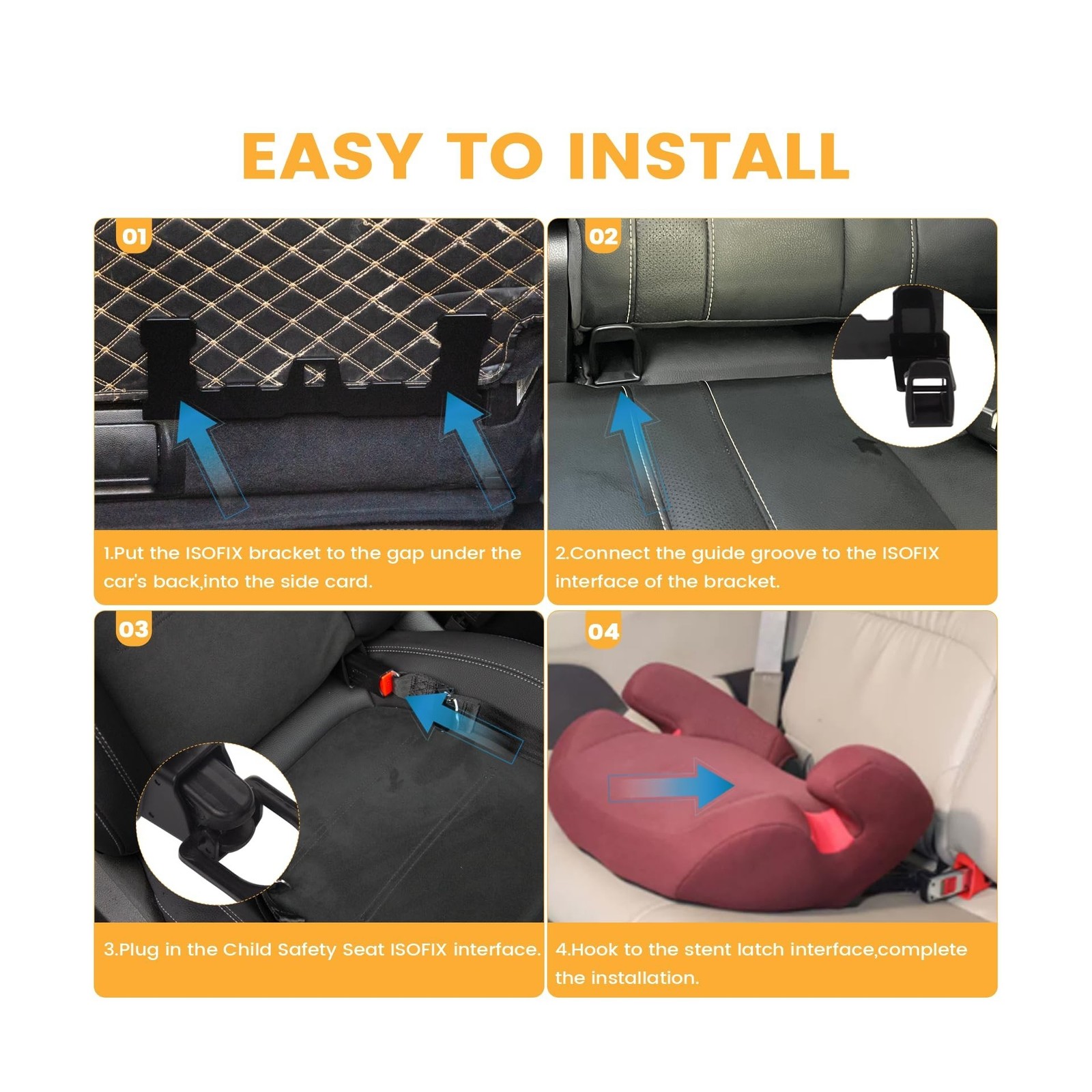 EASY TO INSTALL

01

1.Put the ISOFIX bracket to the gap under the car's back,into the side card.

02

2.Connect the guide groove to the ISOFIX interface of the bracket.

03

3.Plug in the Child Safety Seat ISOFIX interface.

04

4.Hook to the stent latch interface,complete the installation.