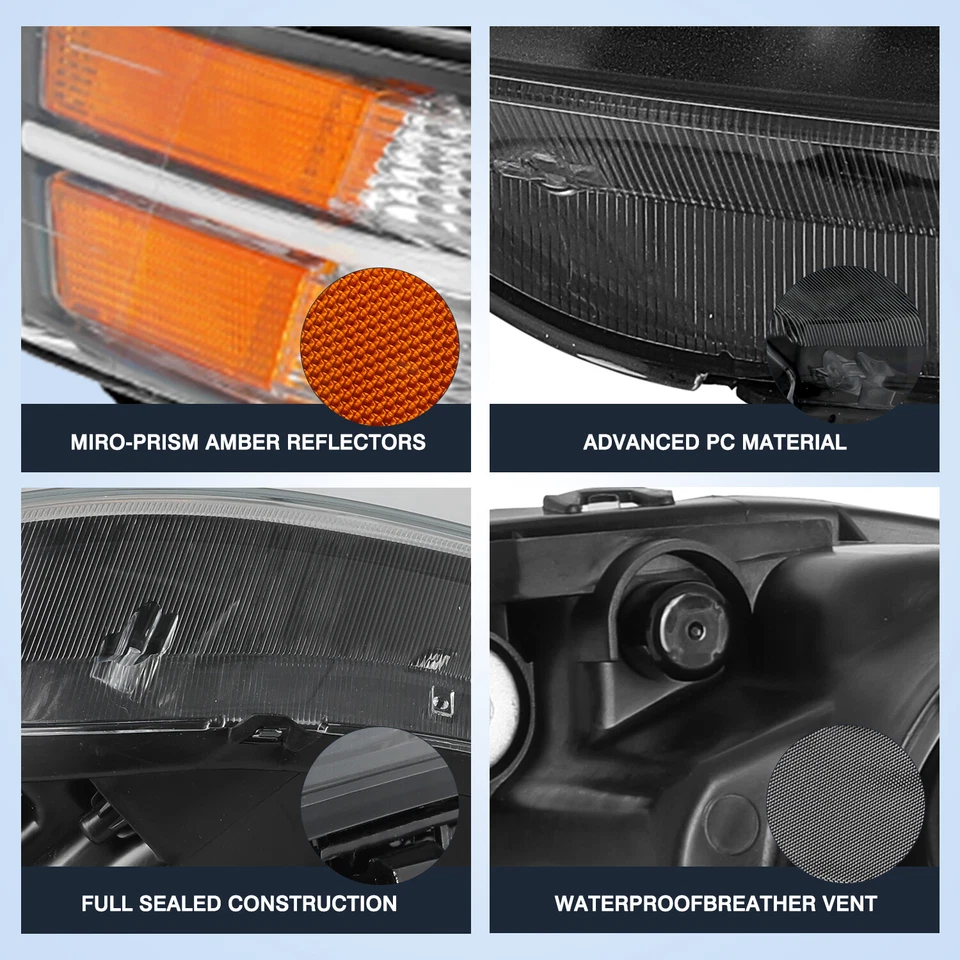 MIRO-PRISM AMBER REFLECTORS

ADVANCED PC MATERIAL

FULL SEALED CONSTRUCTION

WATERPROOFBREATHER VENT