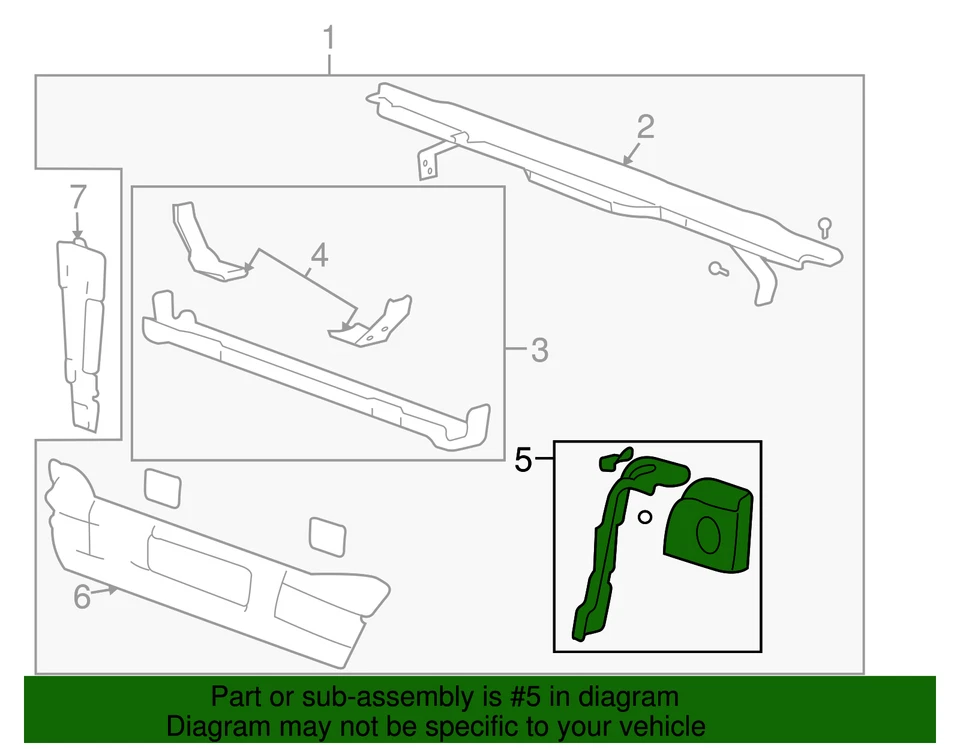 1
2
7
4
3
5
6
Part or sub-assembly is #5 in diagram
Diagram may not be specific to your vehicle