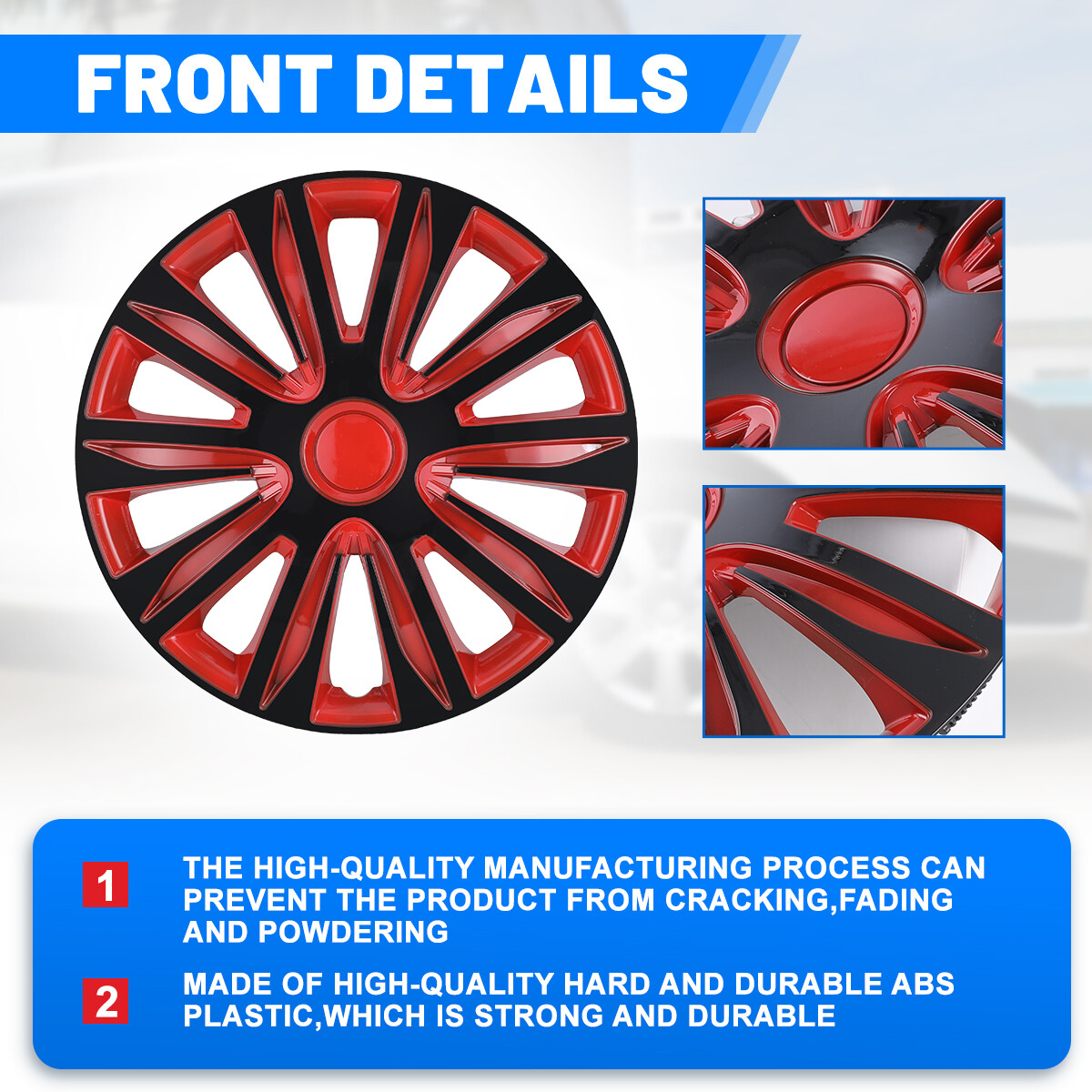 FRONT DETAILS

1 THE HIGH-QUALITY MANUFACTURING PROCESS CAN PREVENT THE PRODUCT FROM CRACKING,FADING AND POWDERING

2 MADE OF HIGH-QUALITY HARD AND DURABLE ABS PLASTIC,WHICH IS STRONG AND DURABLE