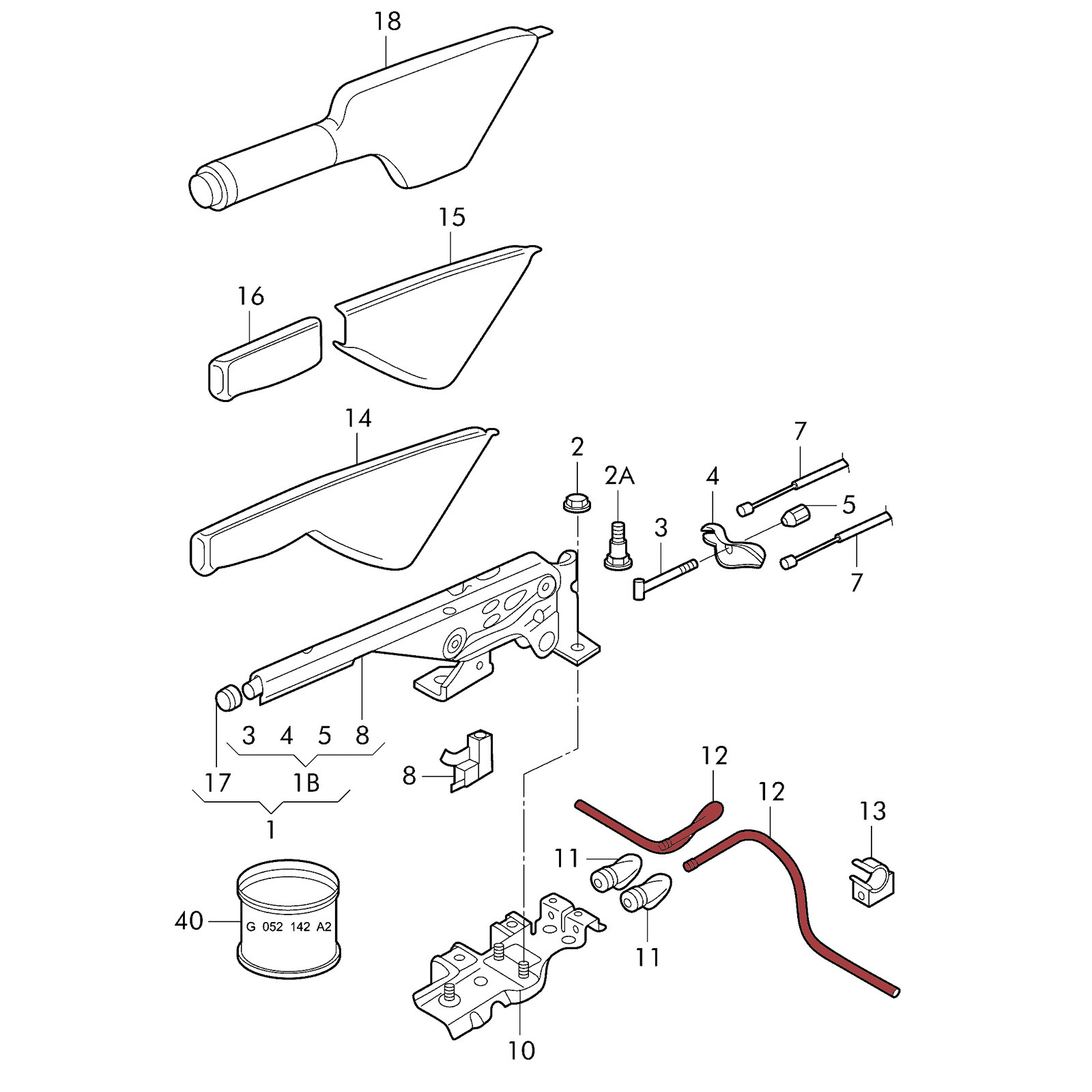 18

15

16

14

2

2A

4

7

5

3

7

3 4 5 8

17 1B

1

8

12

12

13

11

11

40

G 052 142 A2

10