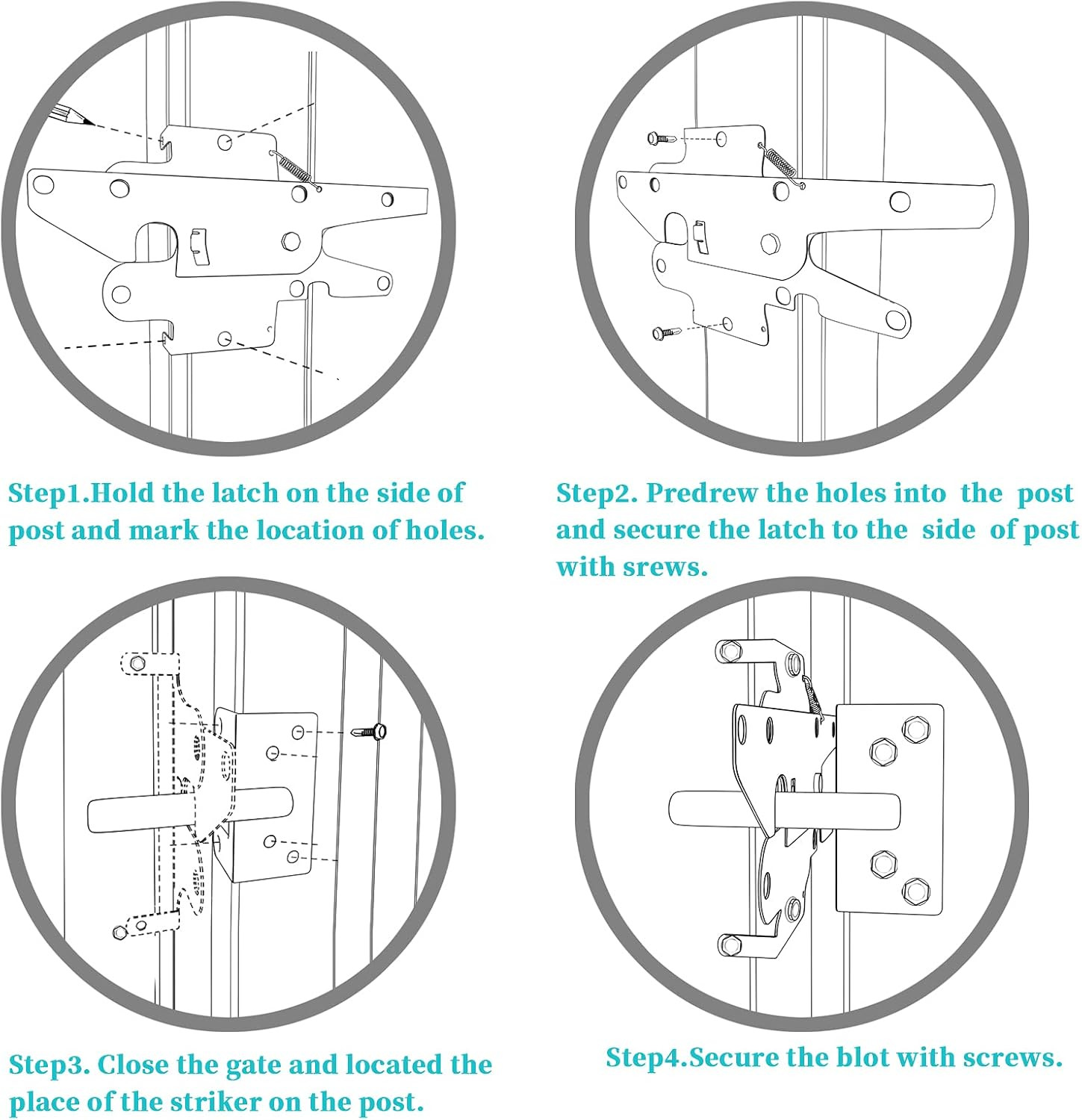 Step1.Hold the latch on the side of post and mark the location of holes.

Step2. Predrew the holes into the post and secure the latch to the side of post with srews.

Step3. Close the gate and located the place of the striker on the post.

Step4.Secure the blot with screws.