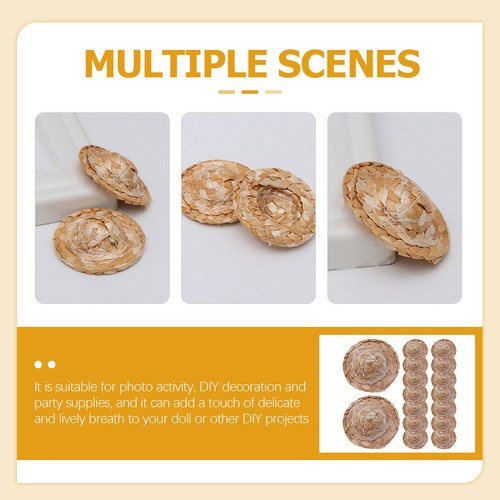 MULTIPLE SCENES

It is suitable for photo activity, DIY decoration and party supplies, and it can add a touch of delicate and lively breath to your doll or other DIY projects