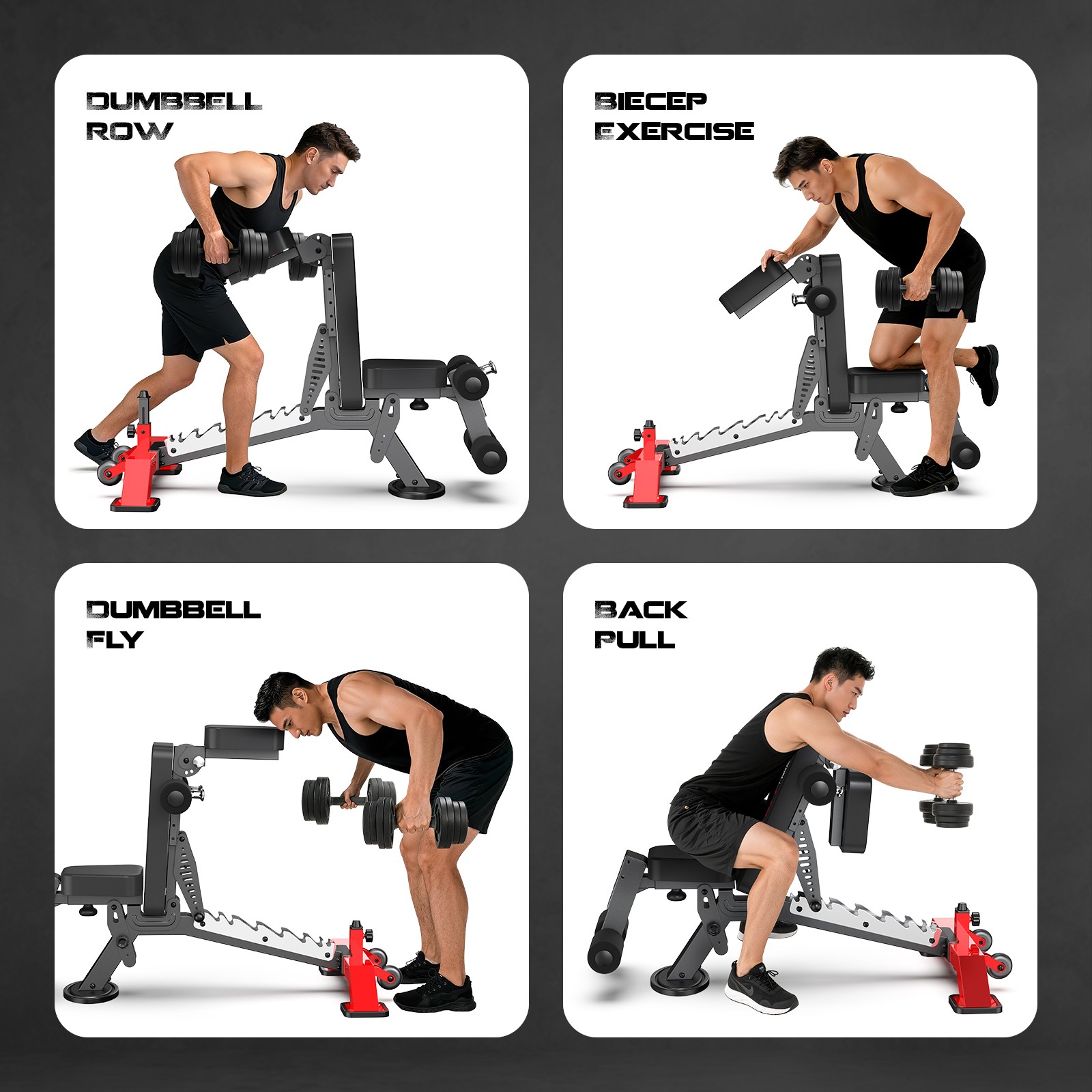 DUMBBELL
ROW

BIECEP
EXERCISE

DUMBBELL
FLY

BACK
PULL