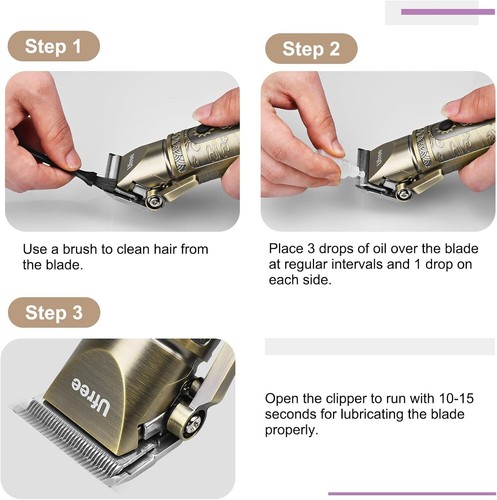 Step 1

Ufree

Use a brush to clean hair from the blade.

Step 2

Ufree

Place 3 drops of oil over the blade at regular intervals and 1 drop on each side.

Step 3

Ufree

Open the clipper to run with 10-15 seconds for lubricating the blade properly.