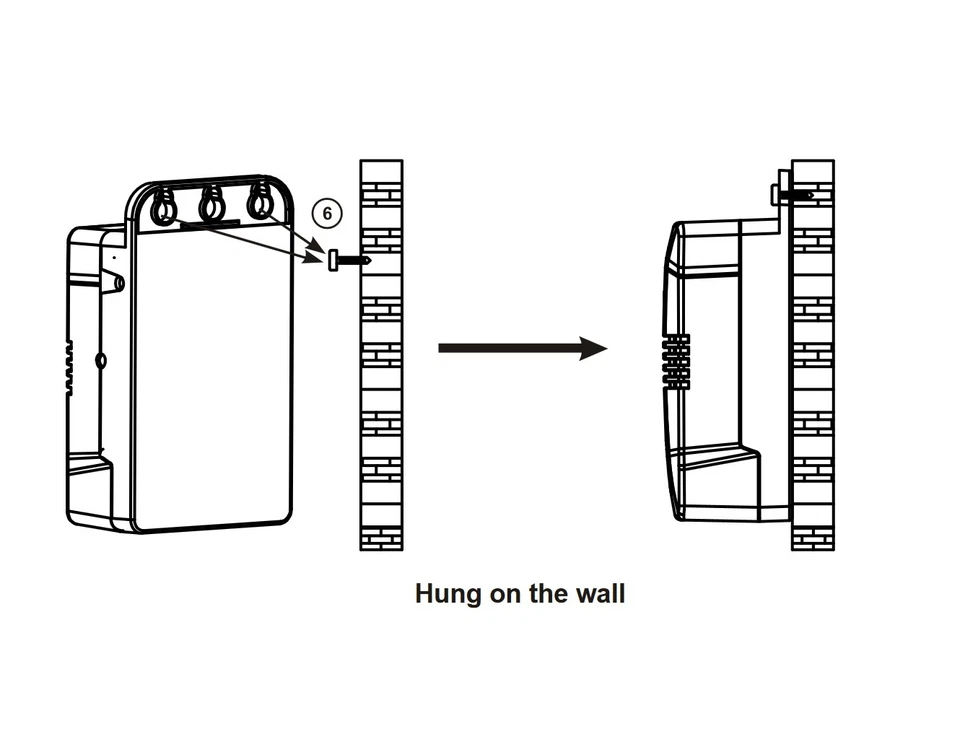 6

Hung on the wall