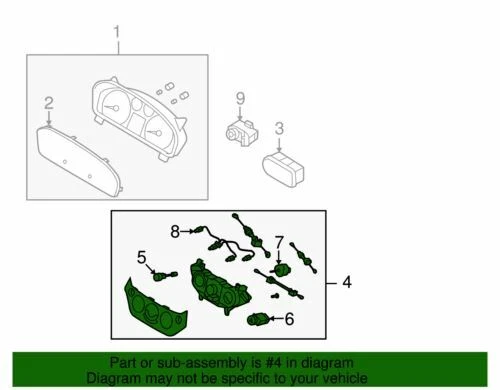 1
2
9
3
8
7
5
4
6

Part or sub-assembly is #4 in diagram
Diagram may not be specific to your vehicle