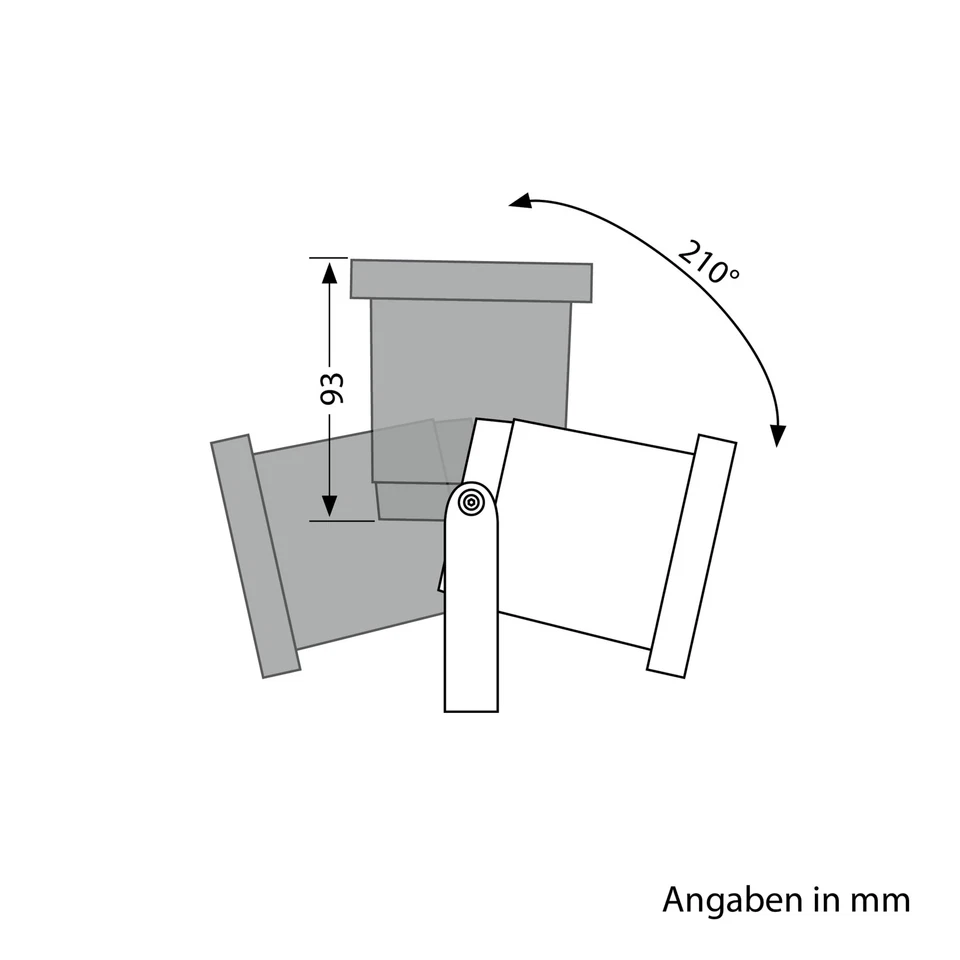 210°

93

Angaben in mm