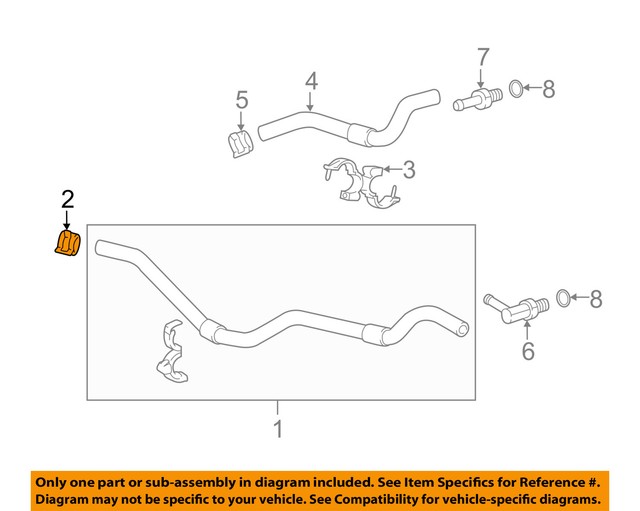 7
4
8
5
3
2
8
6
1

Only one part or sub-assembly in diagram included. See Item Specifics for Reference #.
Diagram may not be specific to your vehicle. See Compatibility for vehicle-specific diagrams.