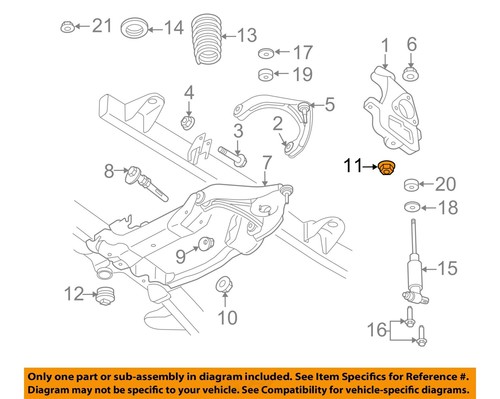 21
14
13
17
19
1
6
4
5
3
2
8
7
11
20
18
9
15
12
10
16

Only one part or sub-assembly in diagram included. See Item Specifics for Reference #. Diagram may not be specific to your vehicle. See Compatibility for vehicle-specific diagrams.