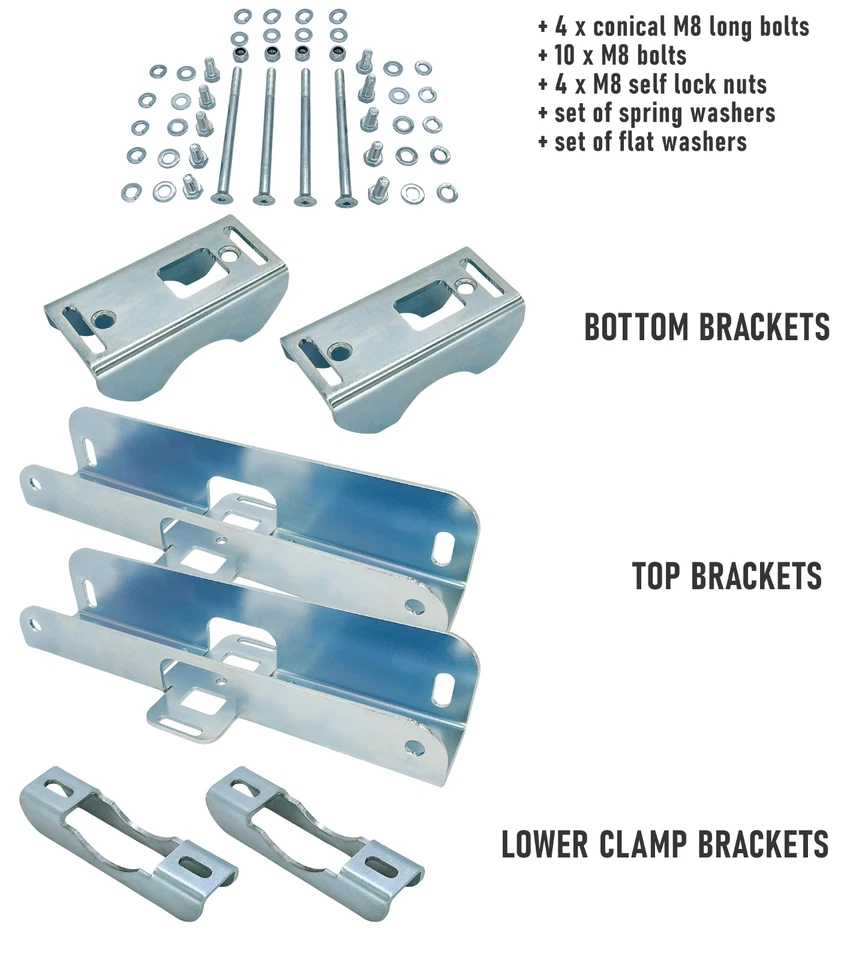 + 4 x conical M8 long bolts
+ 10 x M8 bolts
+ 4 x M8 self lock nuts
+ set of spring washers
+ set of flat washers

BOTTOM BRACKETS

TOP BRACKETS

LOWER CLAMP BRACKETS