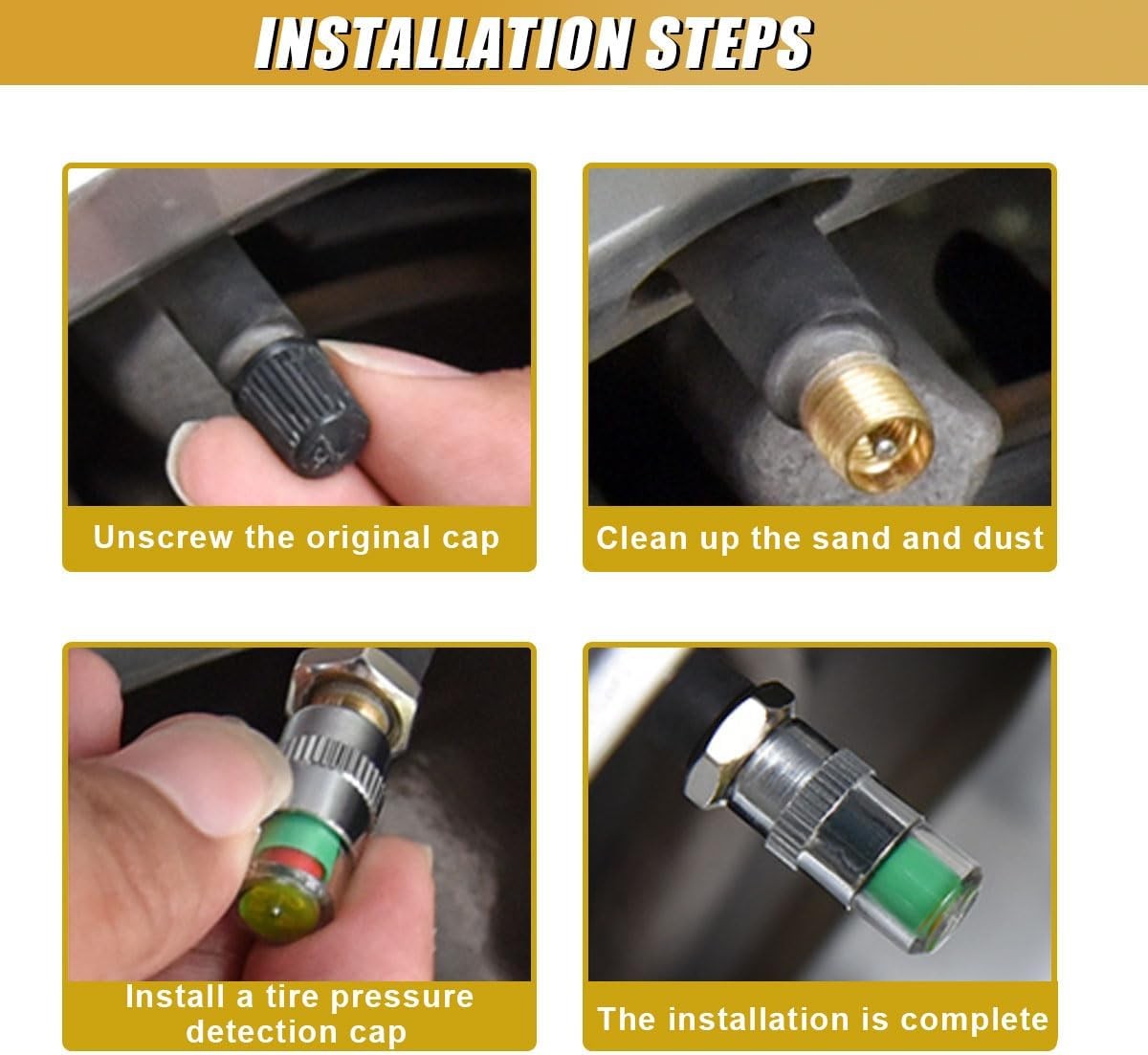 INSTALLATION STEPS

Unscrew the original cap

Clean up the sand and dust

Install a tire pressure detection cap

The installation is complete