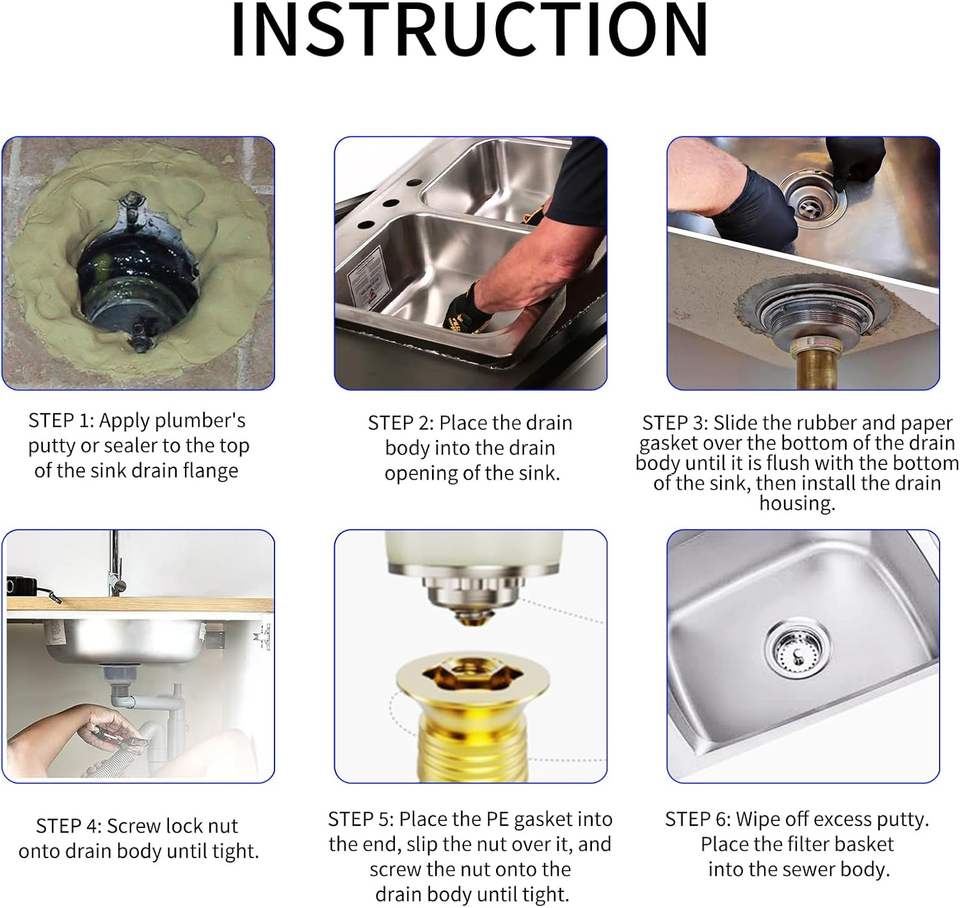 INSTRUCTION

STEP 1: Apply plumber's putty or sealer to the top of the sink drain flange

STEP 2: Place the drain body into the drain opening of the sink.

STEP 3: Slide the rubber and paper gasket over the bottom of the drain body until it is flush with the bottom of the sink, then install the drain housing.

STEP 4: Screw lock nut onto drain body until tight.

STEP 5: Place the PE gasket into the end, slip the nut over it, and screw the nut onto the drain body until tight.

STEP 6: Wipe off excess putty. Place the filter basket into the sewer body.