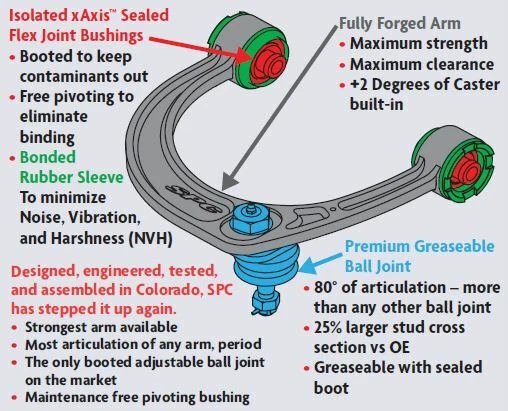 Isolated xAxis™ Sealed Flex Joint Bushings
• Booted to keep contaminants out
• Free pivoting to eliminate binding
• Bonded Rubber Sleeve To minimize Noise, Vibration, and Harshness (NVH)

Fully Forged Arm
• Maximum strength
• Maximum clearance
• +2 Degrees of Caster built-in

SPC

Premium Greaseable Ball Joint
• 80° of articulation – more than any other ball joint
• 25% larger stud cross section vs OE
• Greaseable with sealed boot

Designed, engineered, tested, and assembled in Colorado, SPC has stepped it up again.
• Strongest arm available
• Most articulation of any arm, period
• The only booted adjustable ball joint on the market
• Maintenance free pivoting bushing