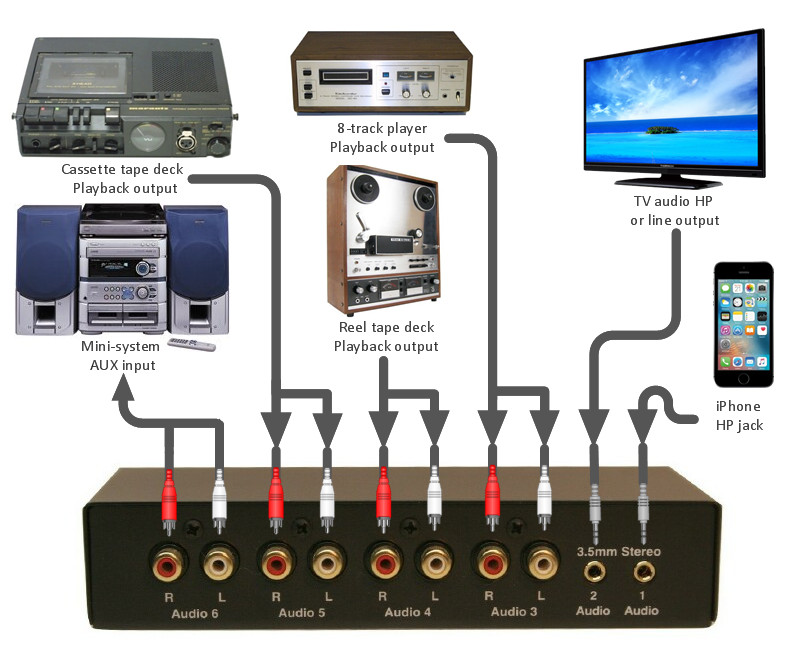 Cassette tape deck
Playback output

8-track player
Playback output

TV audio HP
or line output

Mini-system
AUX input

Reel tape deck
Playback output

iPhone
HP jack

3.5mm Stereo

R L
Audio 6

R L
Audio 5

R L
Audio 4

R L
Audio 3

2
Audio

1
Audio