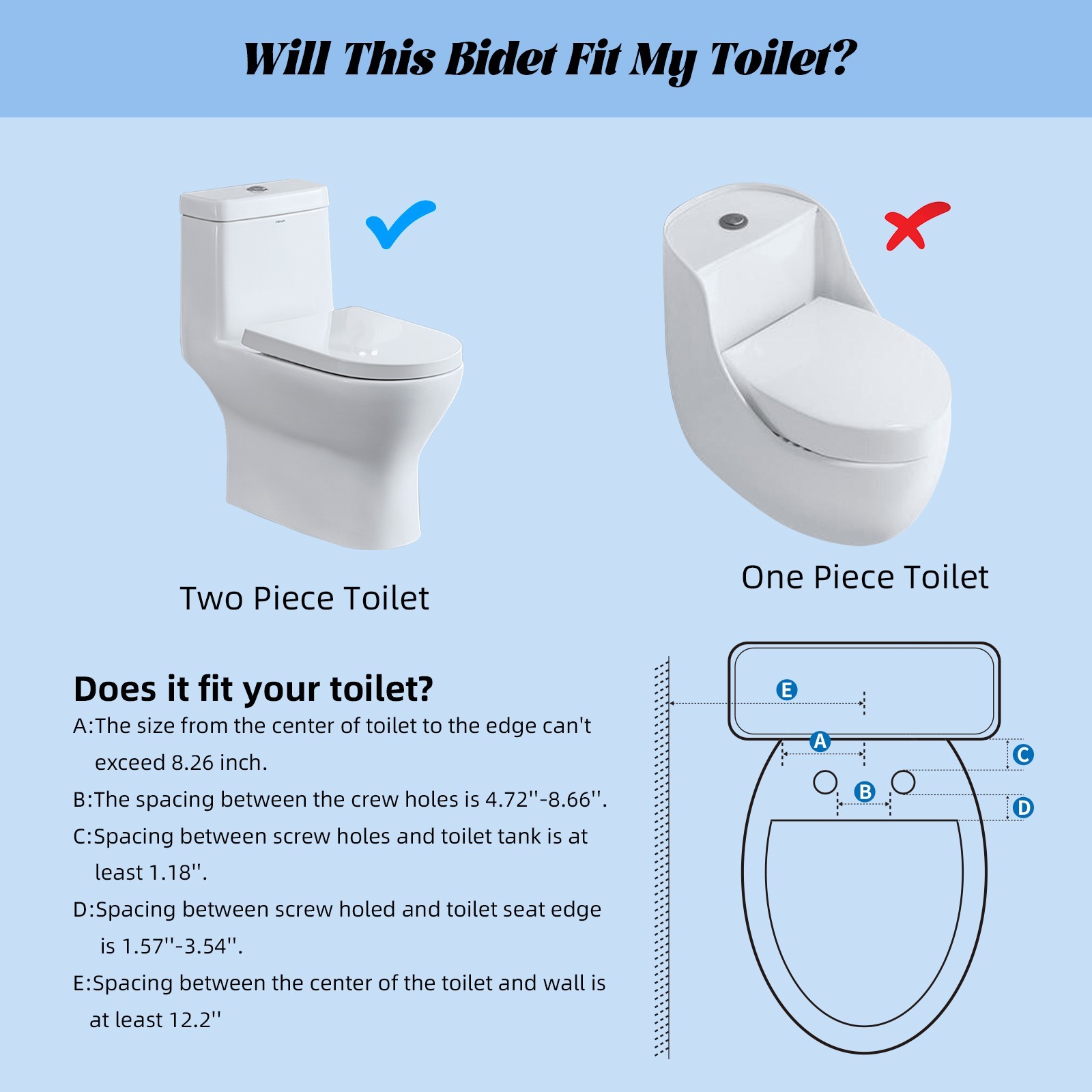 Will This Bidet Fit My Toilet?

Two Piece Toilet

One Piece Toilet

Does it fit your toilet?

A:The size from the center of toilet to the edge can't exceed 8.26 inch.

B:The spacing between the crew holes is 4.72''-8.66''.

C:Spacing between screw holes and toilet tank is at least 1.18''.

D:Spacing between screw holed and toilet seat edge is 1.57''-3.54''.

E:Spacing between the center of the toilet and wall is at least 12.2''

E

A

C

B

D