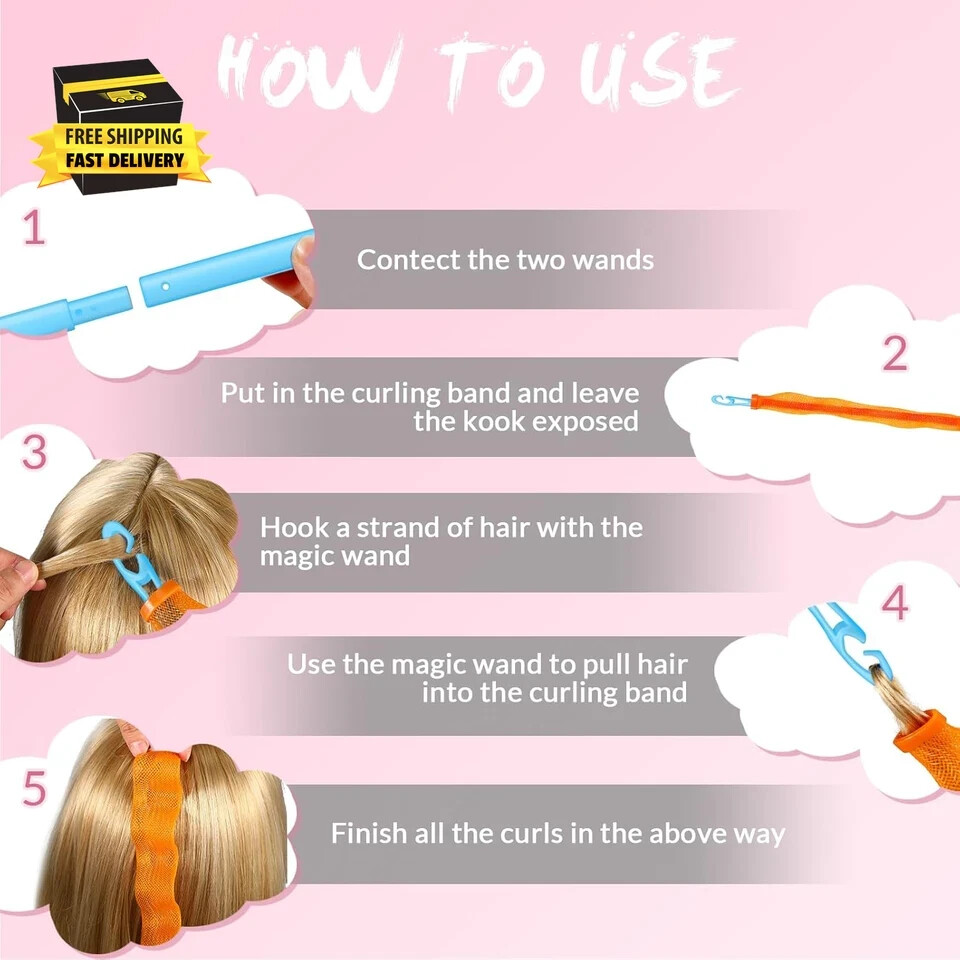 HOW TO USE

FREE SHIPPING
FAST DELIVERY

1

Contect the two wands

2

Put in the curling band and leave the kook exposed

3

Hook a strand of hair with the magic wand

4

Use the magic wand to pull hair into the curling band

5

Finish all the curls in the above way