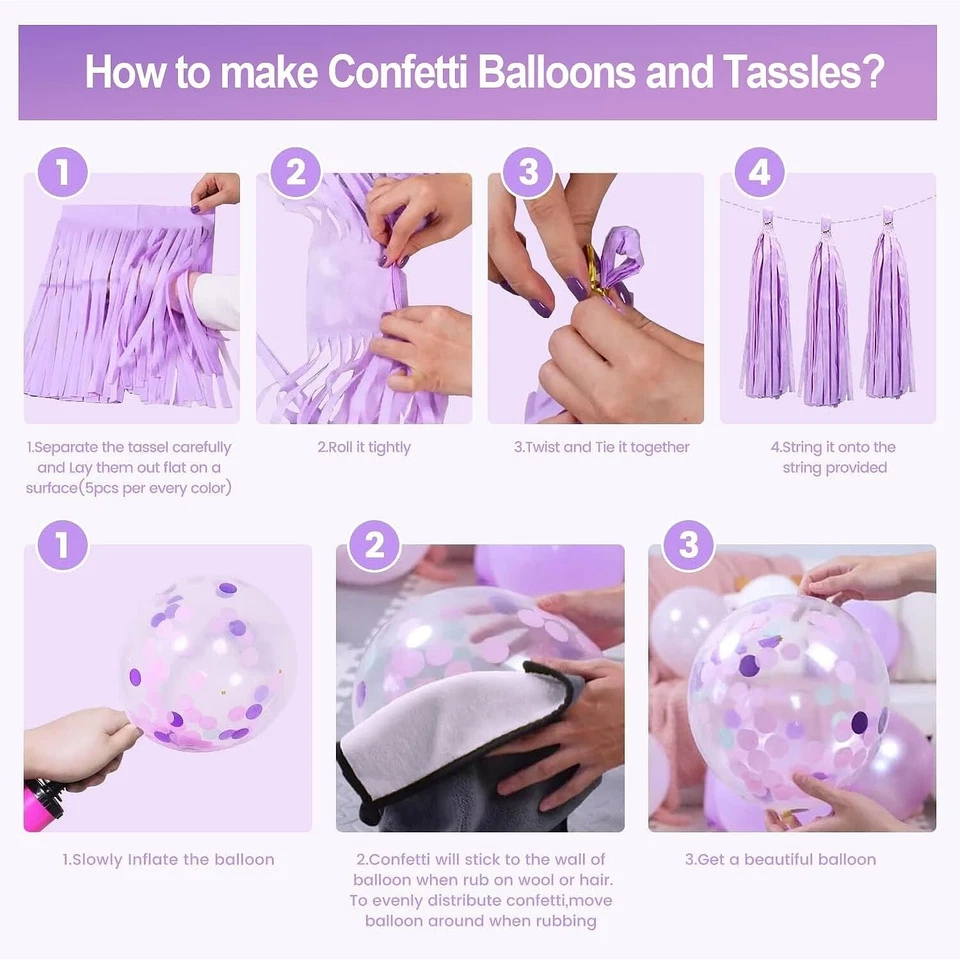 How to make Confetti Balloons and Tassles?

1

2

3

4

1.Separate the tassel carefully and Lay them out flat on a surface(5pcs per every color)

2.Roll it tightly

3.Twist and Tie it together

4.String it onto the string provided

1

2

3

1.Slowly Inflate the balloon

2.Confetti will stick to the wall of balloon when rub on wool or hair. To evenly distribute confetti,move balloon around when rubbing

3.Get a beautiful balloon