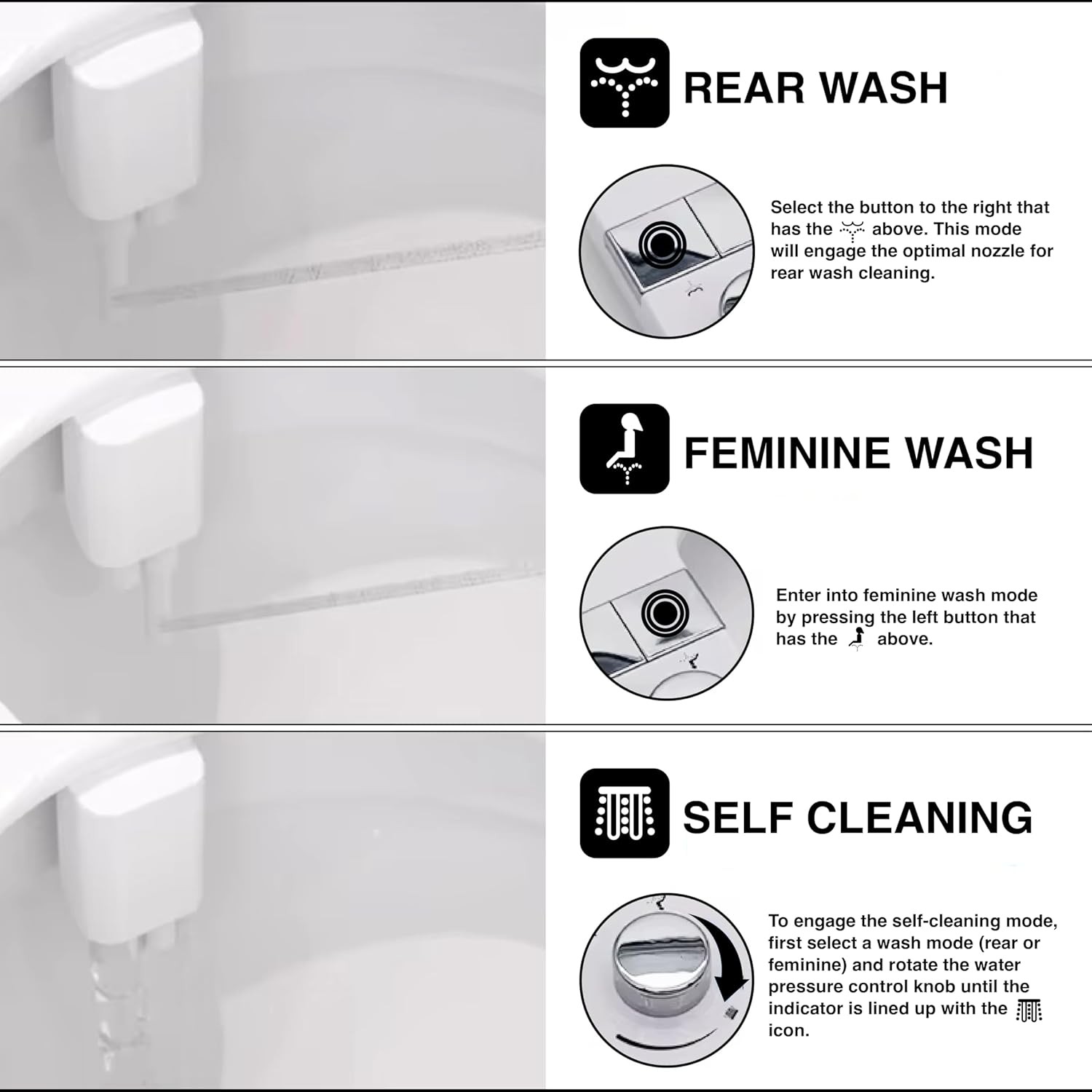 REAR WASH

Select the button to the right that has the above. This mode will engage the optimal nozzle for rear wash cleaning.

FEMININE WASH

Enter into feminine wash mode by pressing the left button that has the above.

SELF CLEANING

To engage the self-cleaning mode, first select a wash mode (rear or feminine) and rotate the water pressure control knob until the indicator is lined up with the icon.