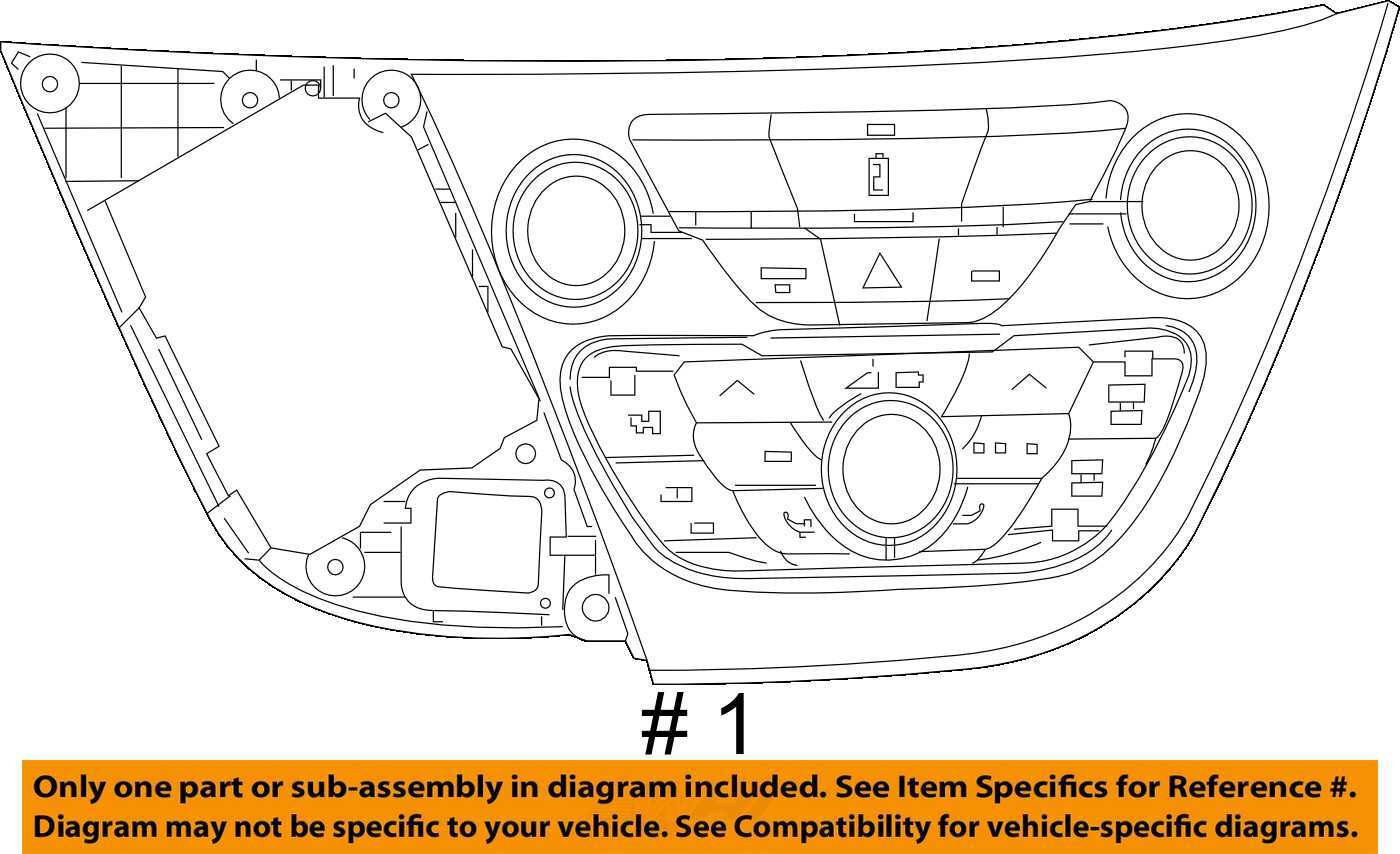 # 1

Only one part or sub-assembly in diagram included. See Item Specifics for Reference #.
Diagram may not be specific to your vehicle. See Compatibility for vehicle-specific diagrams.