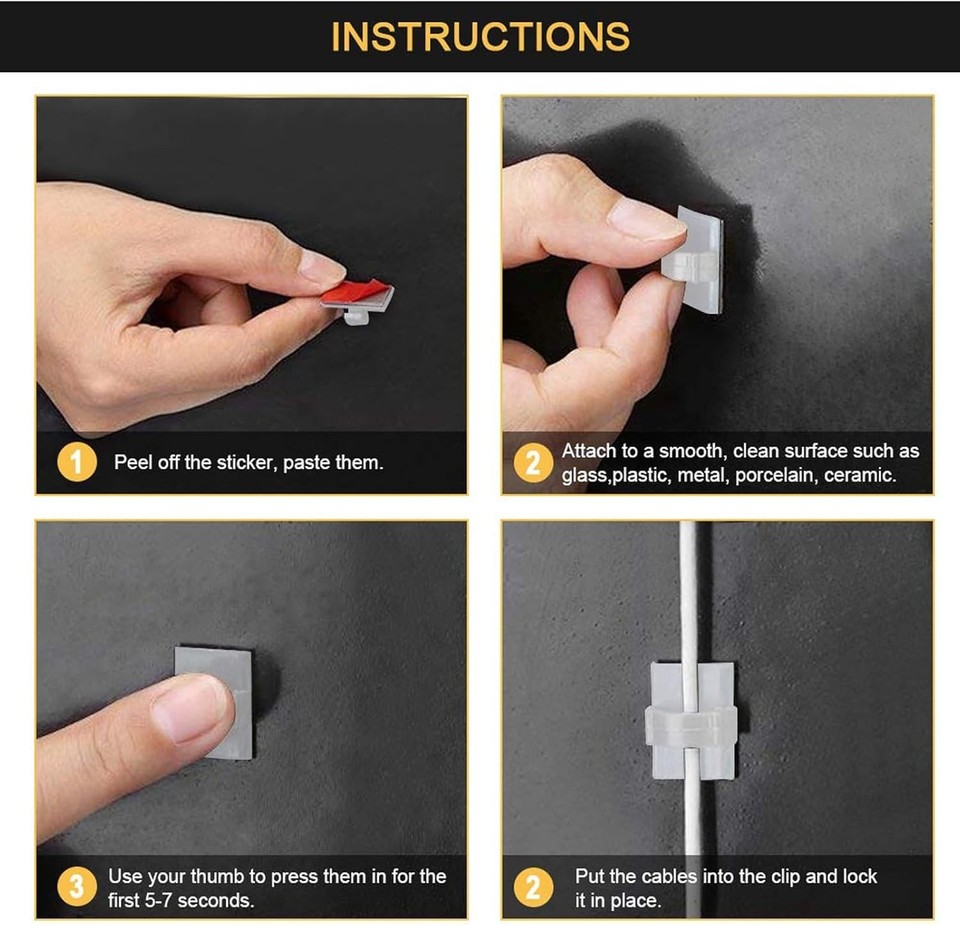 INSTRUCTIONS

1 Peel off the sticker, paste them.

2 Attach to a smooth, clean surface such as glass,plastic, metal, porcelain, ceramic.

3 Use your thumb to press them in for the first 5-7 seconds.

2 Put the cables into the clip and lock it in place.