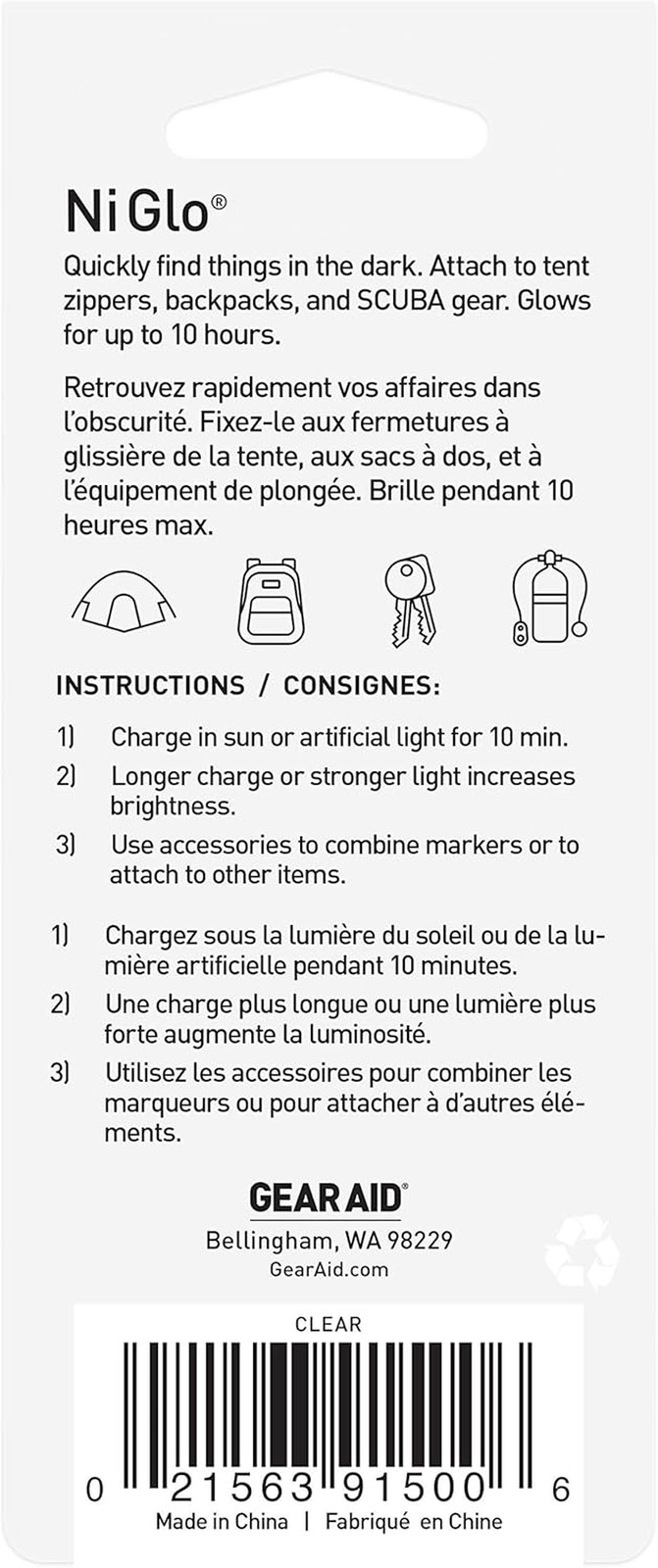 Ni Glo®

Quickly find things in the dark. Attach to tent zippers, backpacks, and SCUBA gear. Glows for up to 10 hours.

Retrouvez rapidement vos affaires dans l'obscurité. Fixez-le aux fermetures à glissière de la tente, aux sacs à dos, et à l'équipement de plongée. Brille pendant 10 heures max.

INSTRUCTIONS / CONSIGNES:

1) Charge in sun or artificial light for 10 min.

2) Longer charge or stronger light increases brightness.

3) Use accessories to combine markers or to attach to other items.

1) Chargez sous la lumière du soleil ou de la lumière artificielle pendant 10 minutes.

2) Une charge plus longue ou une lumière plus forte augmente la luminosité.

3) Utilisez les accessoires pour combiner les marqueurs ou pour attacher à d'autres éléments.

GEAR AID®
Bellingham, WA 98229
GearAid.com

CLEAR

0 21563 91500 6

Made in China | Fabriqué en Chine