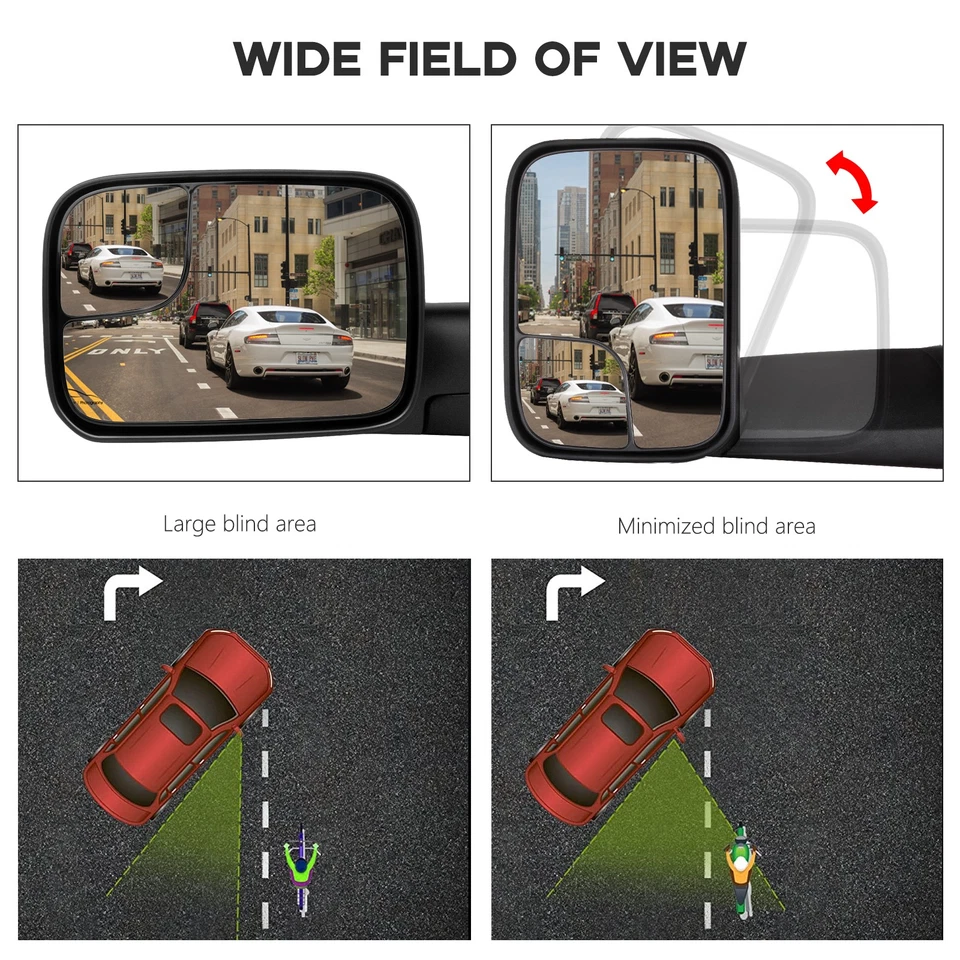 WIDE FIELD OF VIEW

ONLY

Large blind area

Minimized blind area