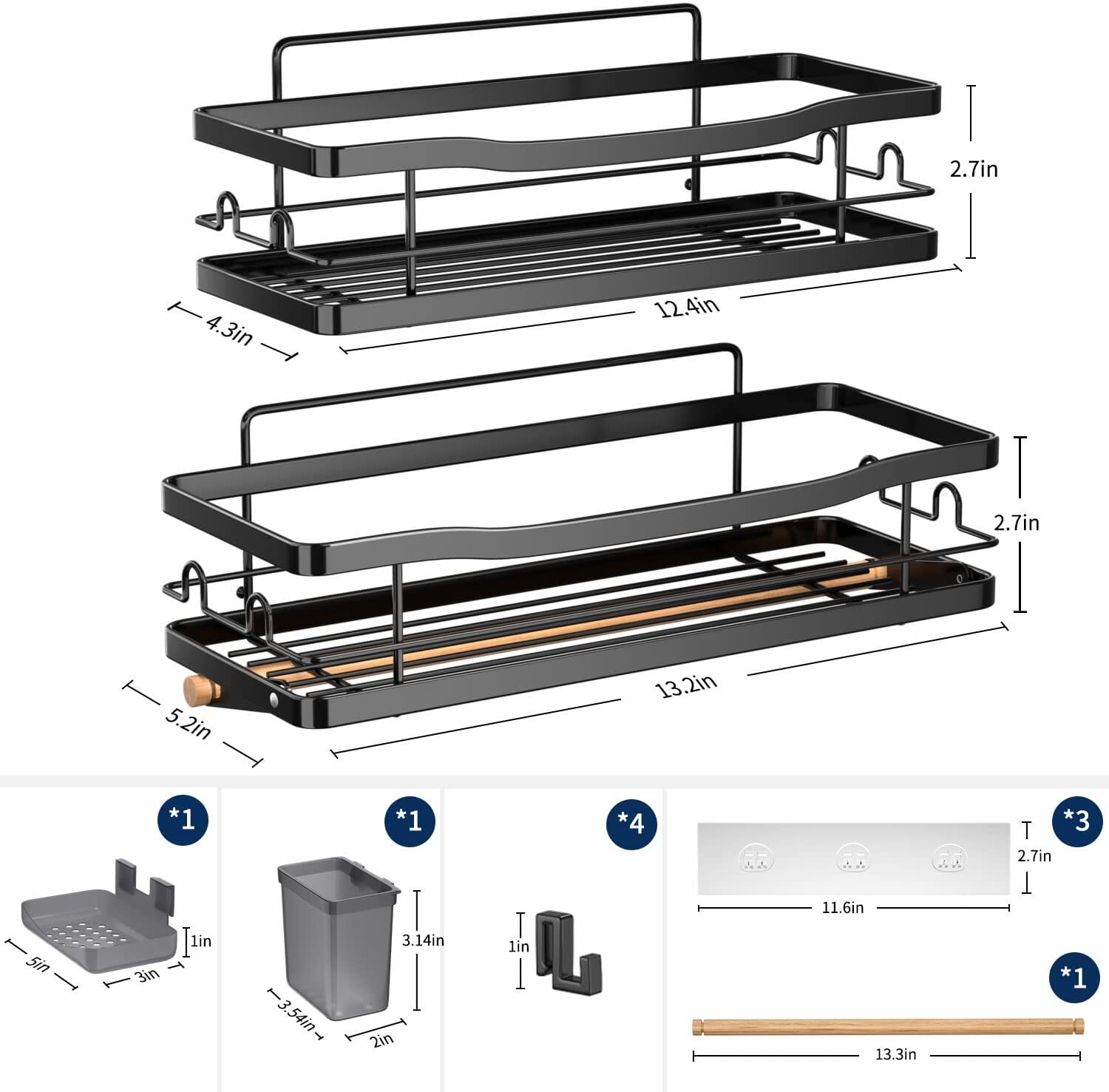 2.7in
4.3in
12.4in
2.7in
5.2in
13.2in
*1
1in
5in
3in
*1
3.14in
3.54in
2in
*4
1in
*3
2.7in
11.6in
*1
13.3in