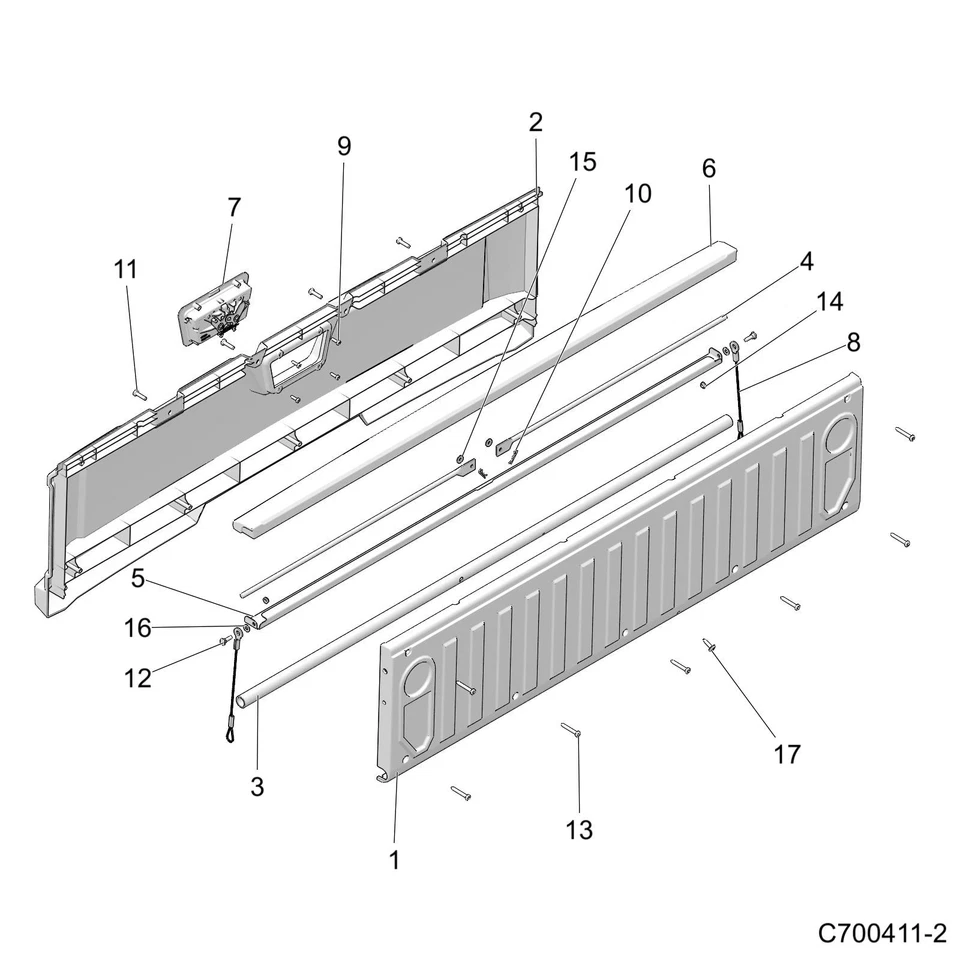 2
9
15
6
10
7
11
4
14
8
5
16
12
3
17
13
1
C700411-2