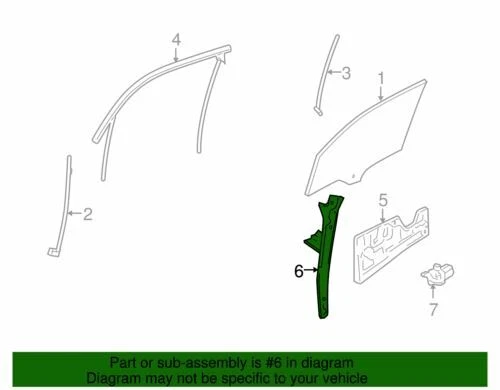 4
3
1
2
5
6
7
Part or sub-assembly is #6 in diagram
Diagram may not be specific to your vehicle