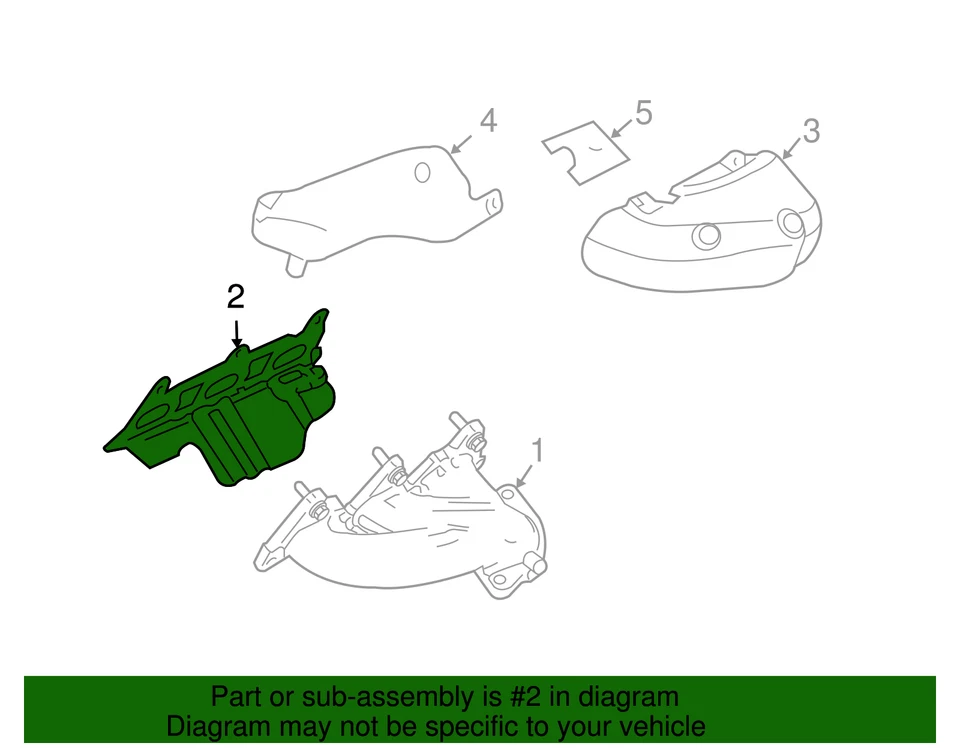 4

5

3

2

1

Part or sub-assembly is #2 in diagram
Diagram may not be specific to your vehicle