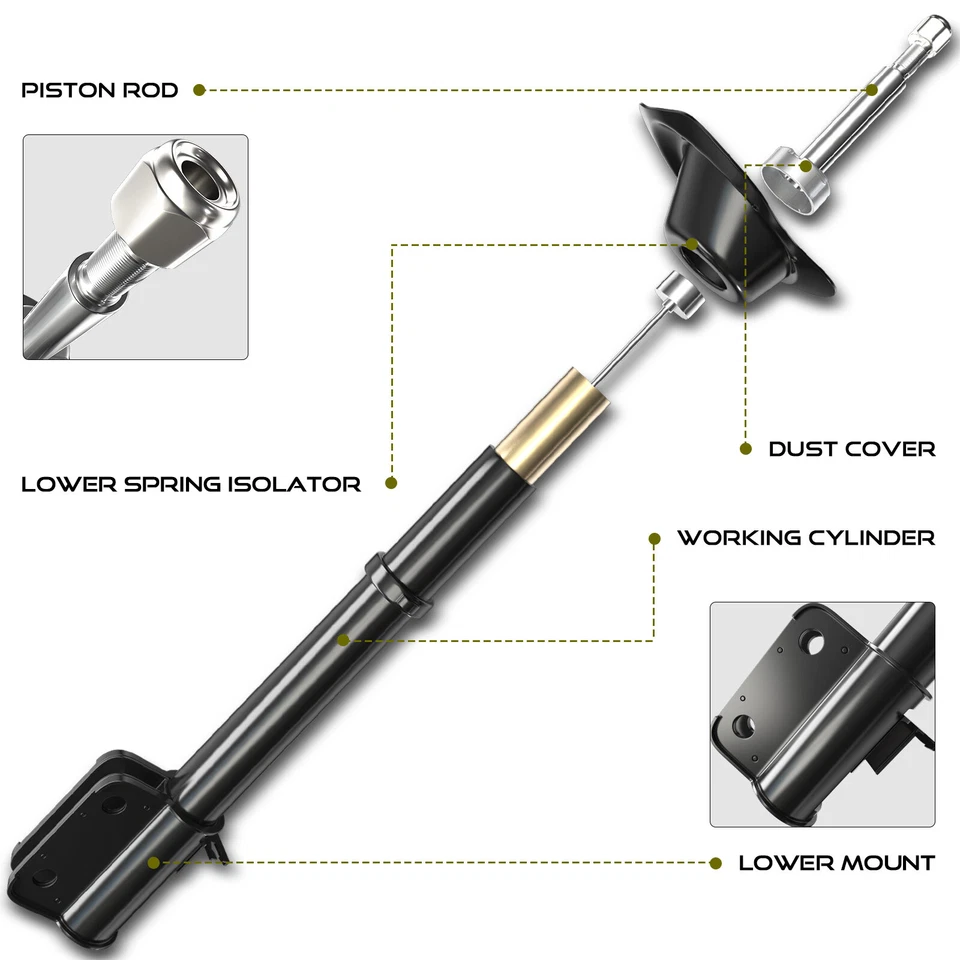 PISTON ROD

DUST COVER

LOWER SPRING ISOLATOR

WORKING CYLINDER

LOWER MOUNT