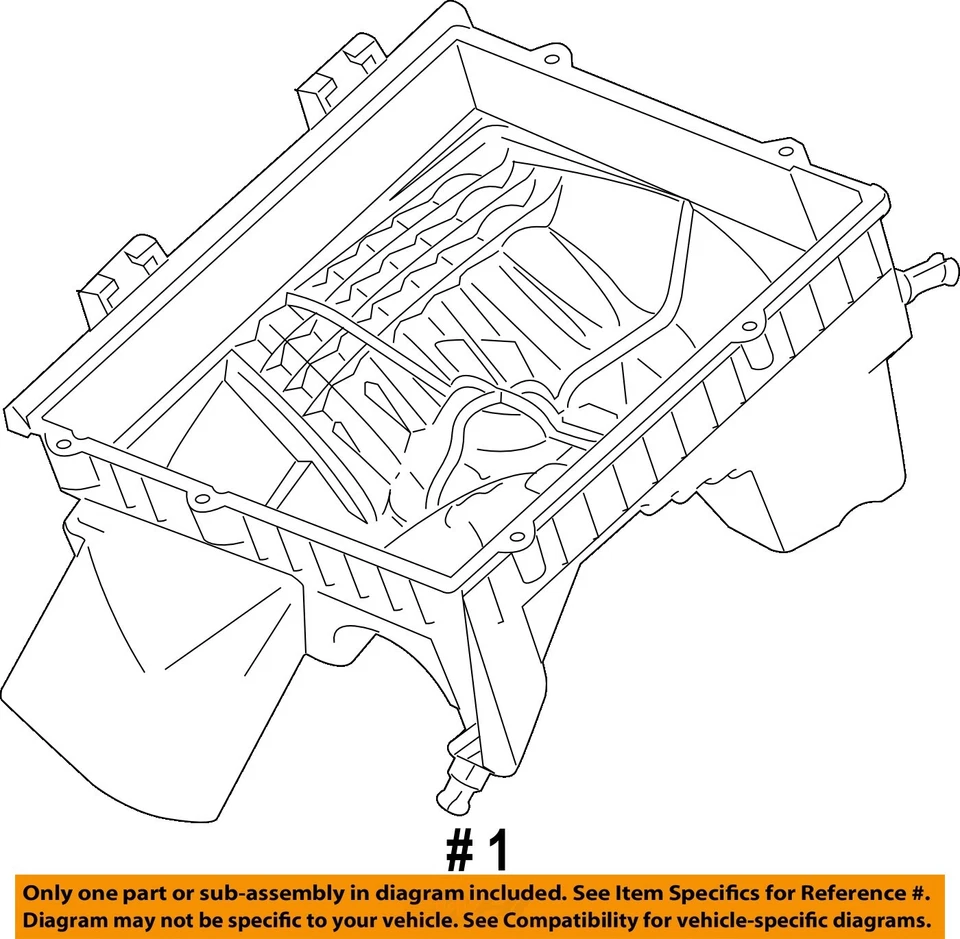 # 1

Only one part or sub-assembly in diagram included. See Item Specifics for Reference #. Diagram may not be specific to your vehicle. See Compatibility for vehicle-specific diagrams.