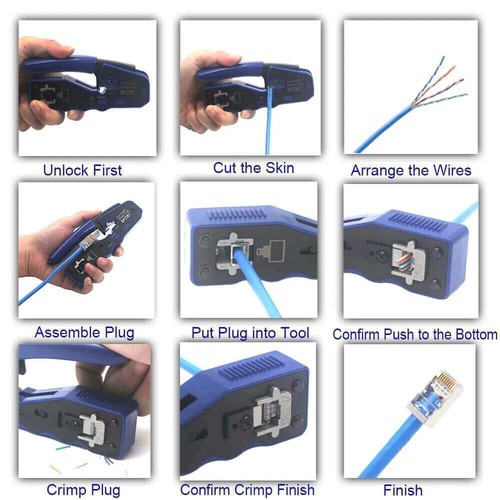 Unlock First

Cut the Skin

Arrange the Wires

Assemble Plug

Put Plug into Tool

Confirm Push to the Bottom

Crimp Plug

Confirm Crimp Finish

Finish