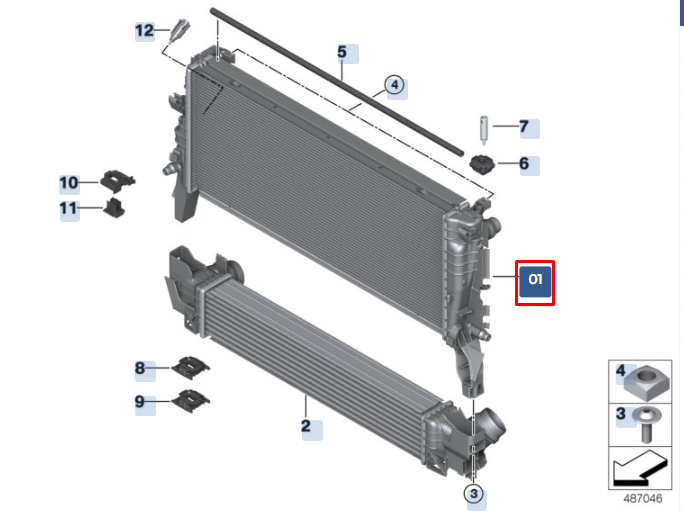 12
5
4
7
6
10
11
01
8
9
2
3
4
3
487046