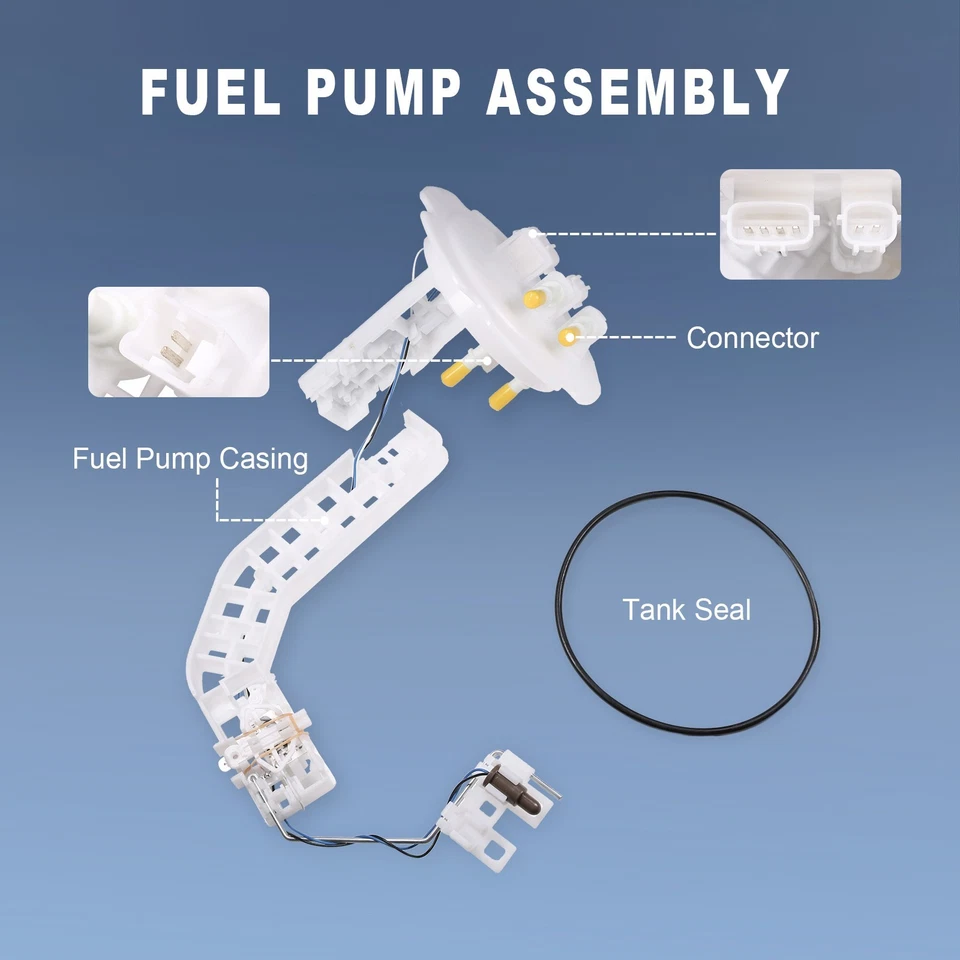 FUEL PUMP ASSEMBLY

Connector

Fuel Pump Casing

Tank Seal