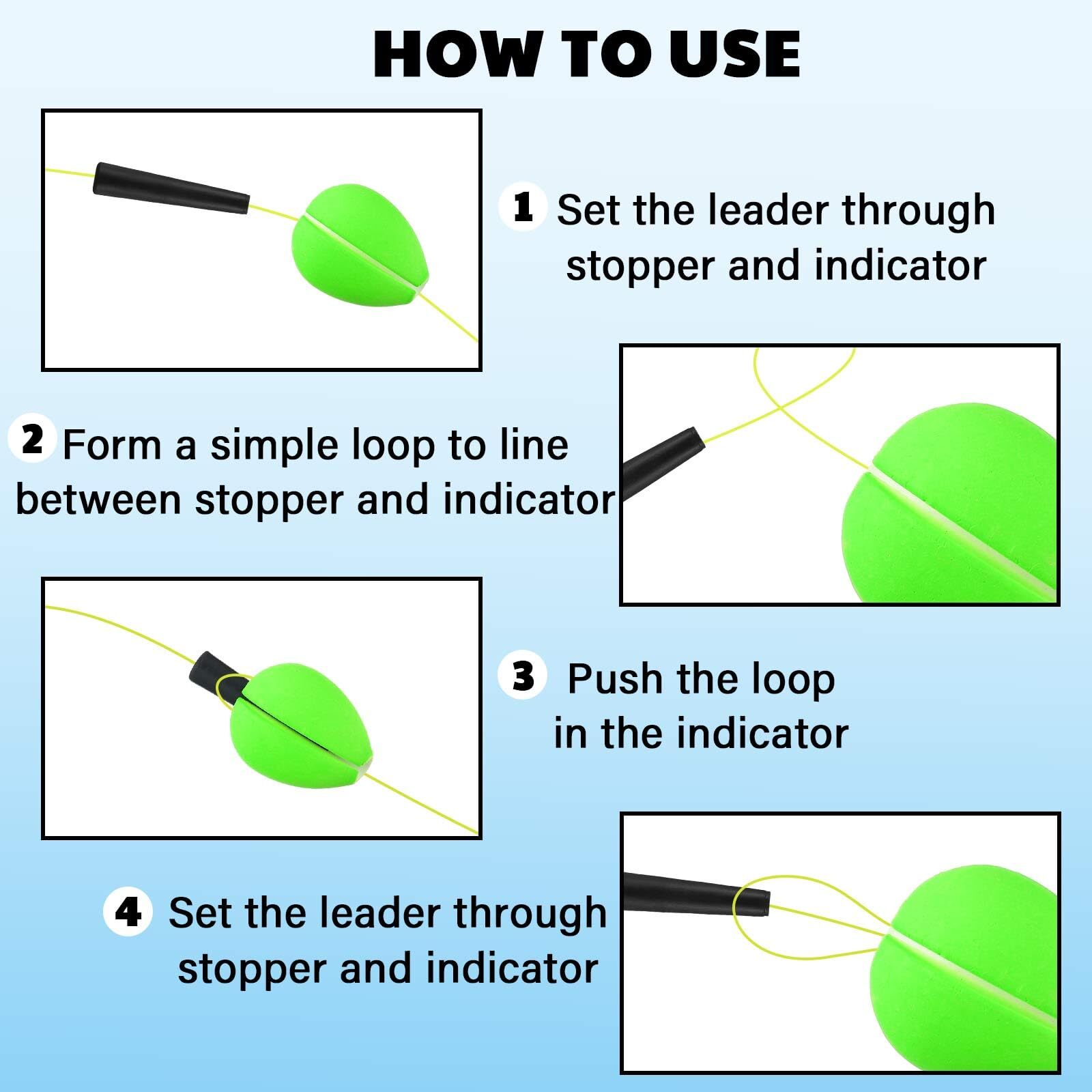 HOW TO USE

1 Set the leader through stopper and indicator

2 Form a simple loop to line between stopper and indicator

3 Push the loop in the indicator

4 Set the leader through stopper and indicator