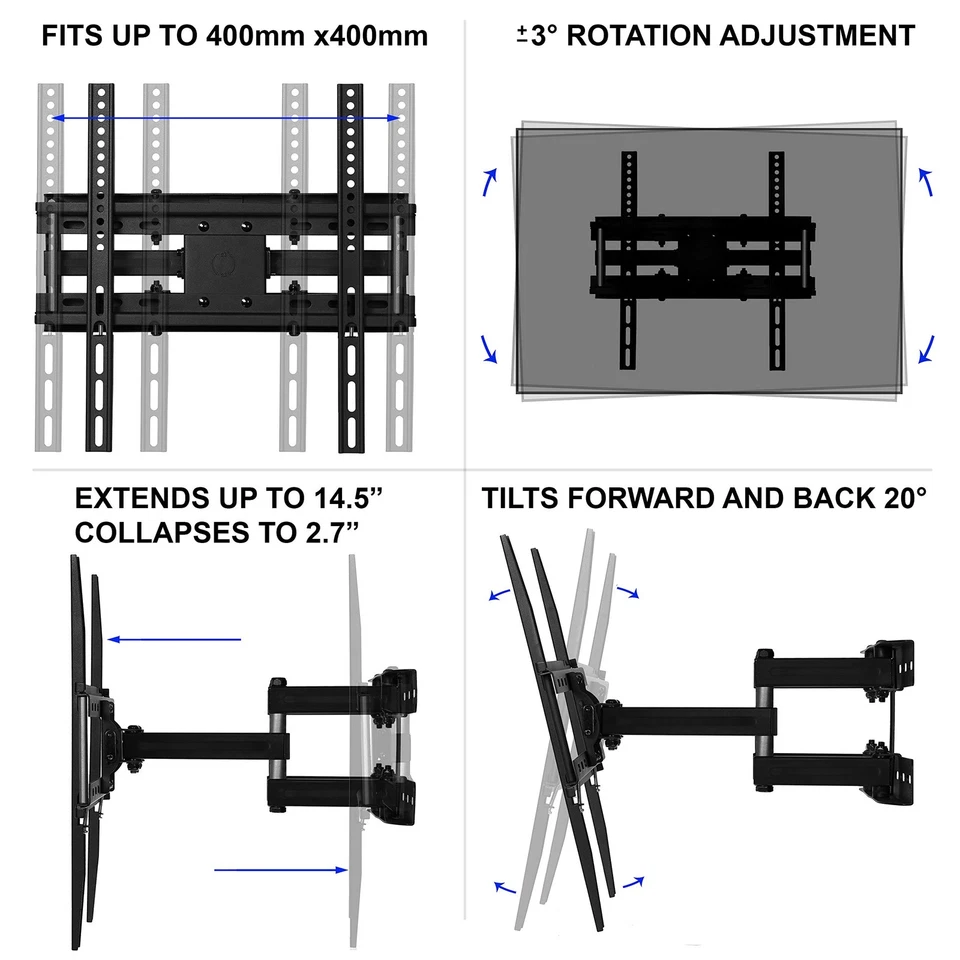 FITS UP TO 400mm x400mm

±3° ROTATION ADJUSTMENT

EXTENDS UP TO 14.5”
COLLAPSES TO 2.7”

TILTS FORWARD AND BACK 20°