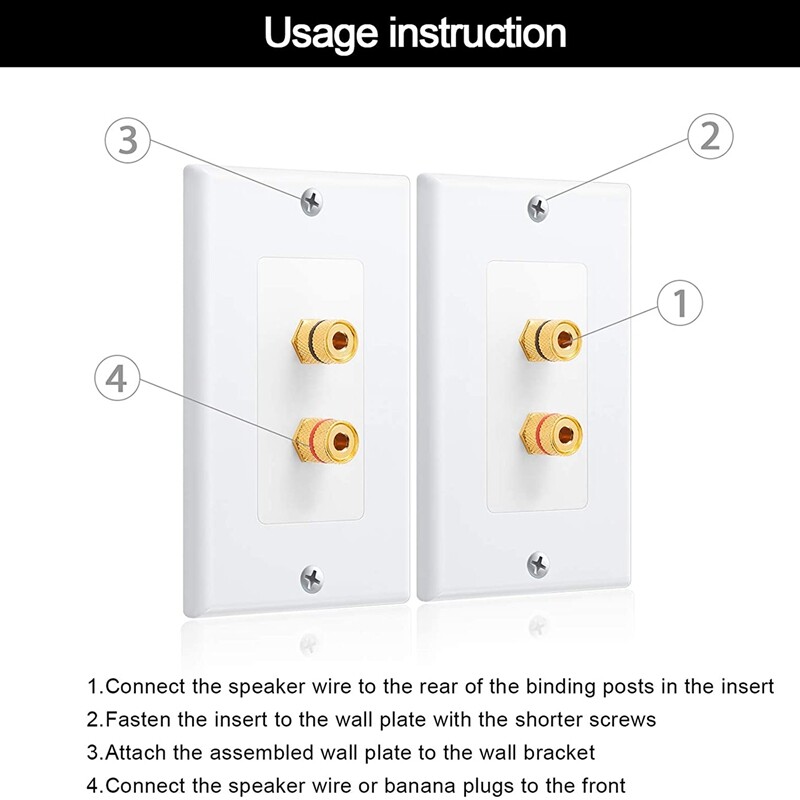 Usage instruction

3

2

1

4

1.Connect the speaker wire to the rear of the binding posts in the insert
2.Fasten the insert to the wall plate with the shorter screws
3.Attach the assembled wall plate to the wall bracket
4.Connect the speaker wire or banana plugs to the front