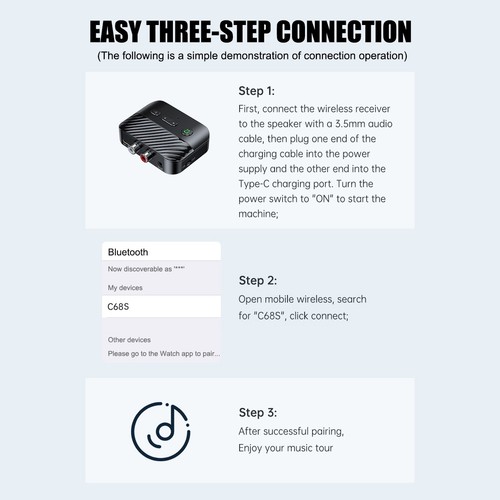 EASY THREE-STEP CONNECTION
(The following is a simple demonstration of connection operation)

Step 1:
First, connect the wireless receiver to the speaker with a 3.5mm audio cable, then plug one end of the charging cable into the power supply and the other end into the Type-C charging port. Turn the power switch to "ON" to start the machine;

Bluetooth
Now discoverable as "***"
My devices
C68S
Other devices
Please go to the Watch app to pair...

Step 2:
Open mobile wireless, search for "C68S", click connect;

Step 3:
After successful pairing,
Enjoy your music tour