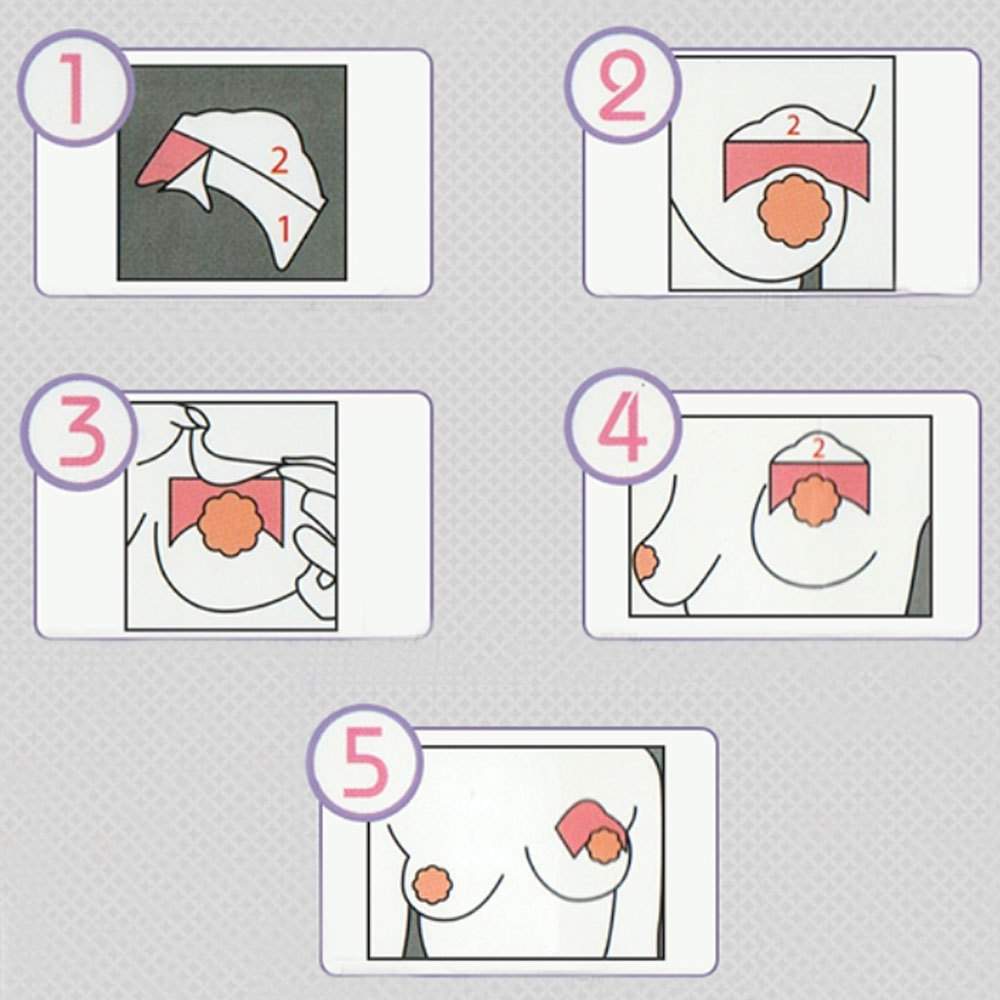 1
2
1
2
2
3
4
2
5