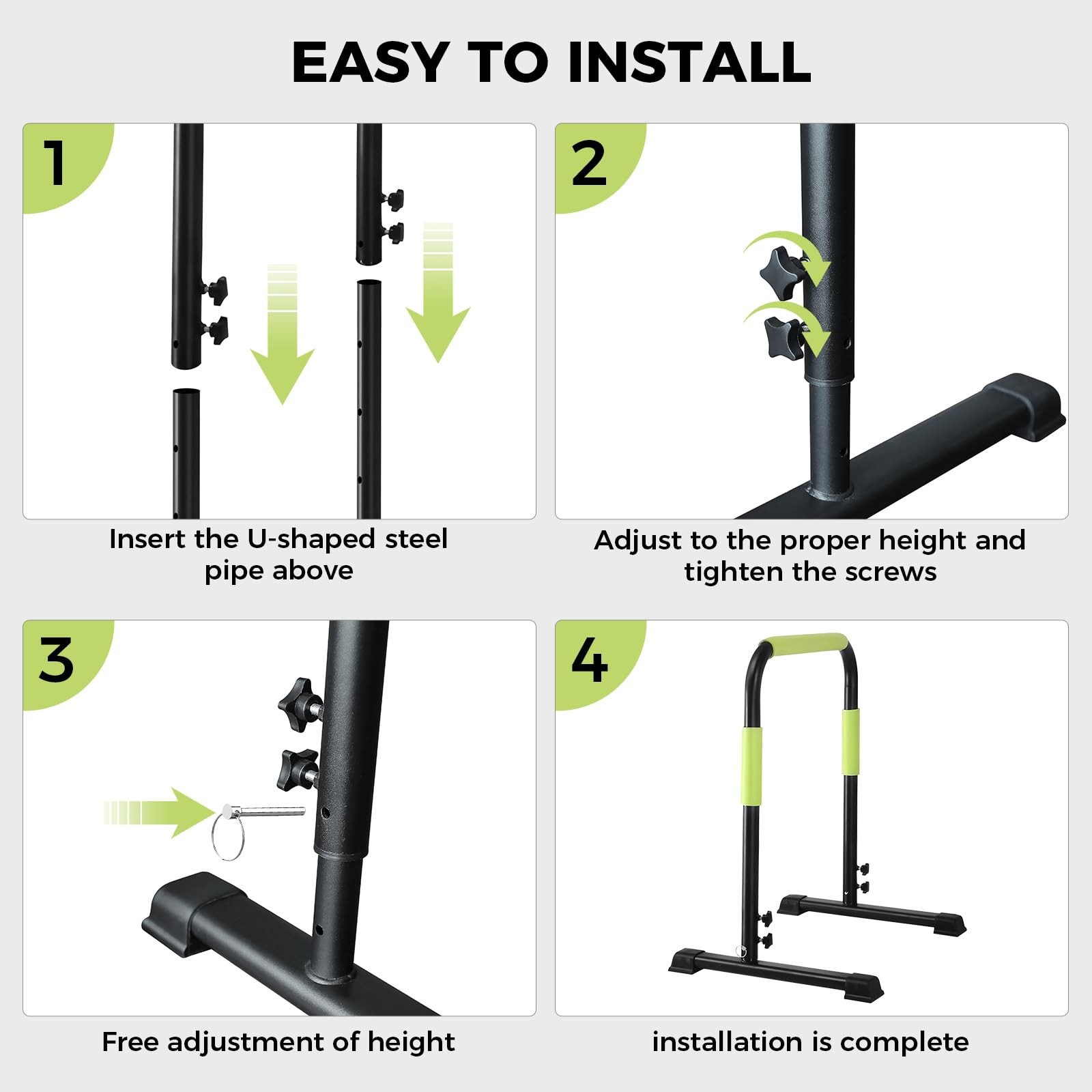 EASY TO INSTALL

1

Insert the U-shaped steel pipe above

2

Adjust to the proper height and tighten the screws

3

Free adjustment of height

4

installation is complete