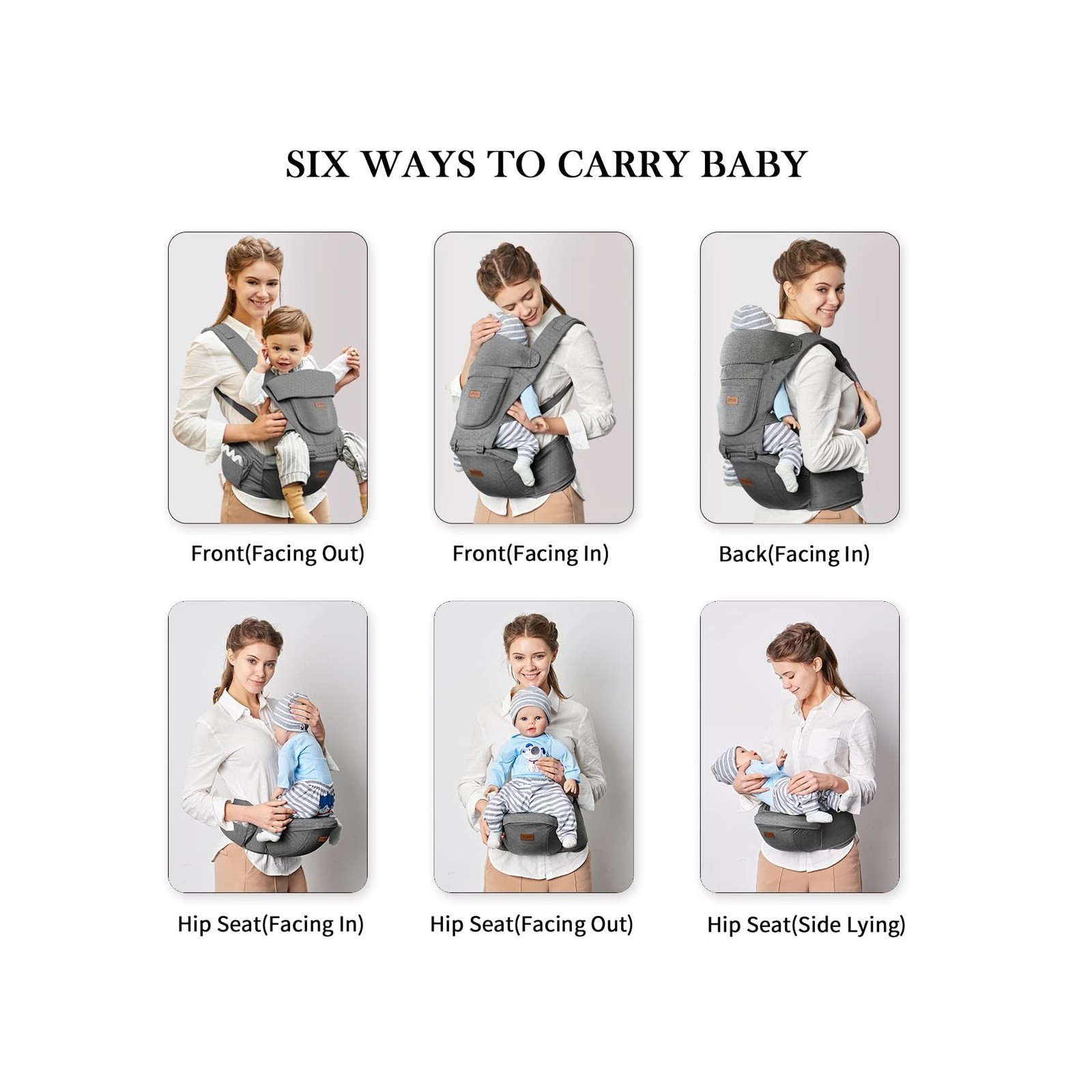 SIX WAYS TO CARRY BABY

Front(Facing Out)

Front(Facing In)

Back(Facing In)

Hip Seat(Facing In)

Hip Seat(Facing Out)

Hip Seat(Side Lying)