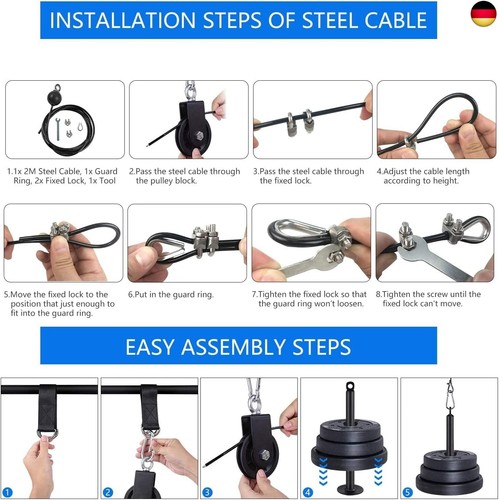 INSTALLATION STEPS OF STEEL CABLE

1.1x 2M Steel Cable, 1x Guard Ring, 2x Fixed Lock, 1x Tool

2.Pass the steel cable through the pulley block.

3.Pass the steel cable through the fixed lock.

4.Adjust the cable length according to height.

5.Move the fixed lock to the position that just enough to fit into the guard ring.

6.Put in the guard ring.

7.Tighten the fixed lock so that the guard ring won't loosen.

8.Tighten the screw until the fixed lock can't move.

EASY ASSEMBLY STEPS

1

2

3

4

5