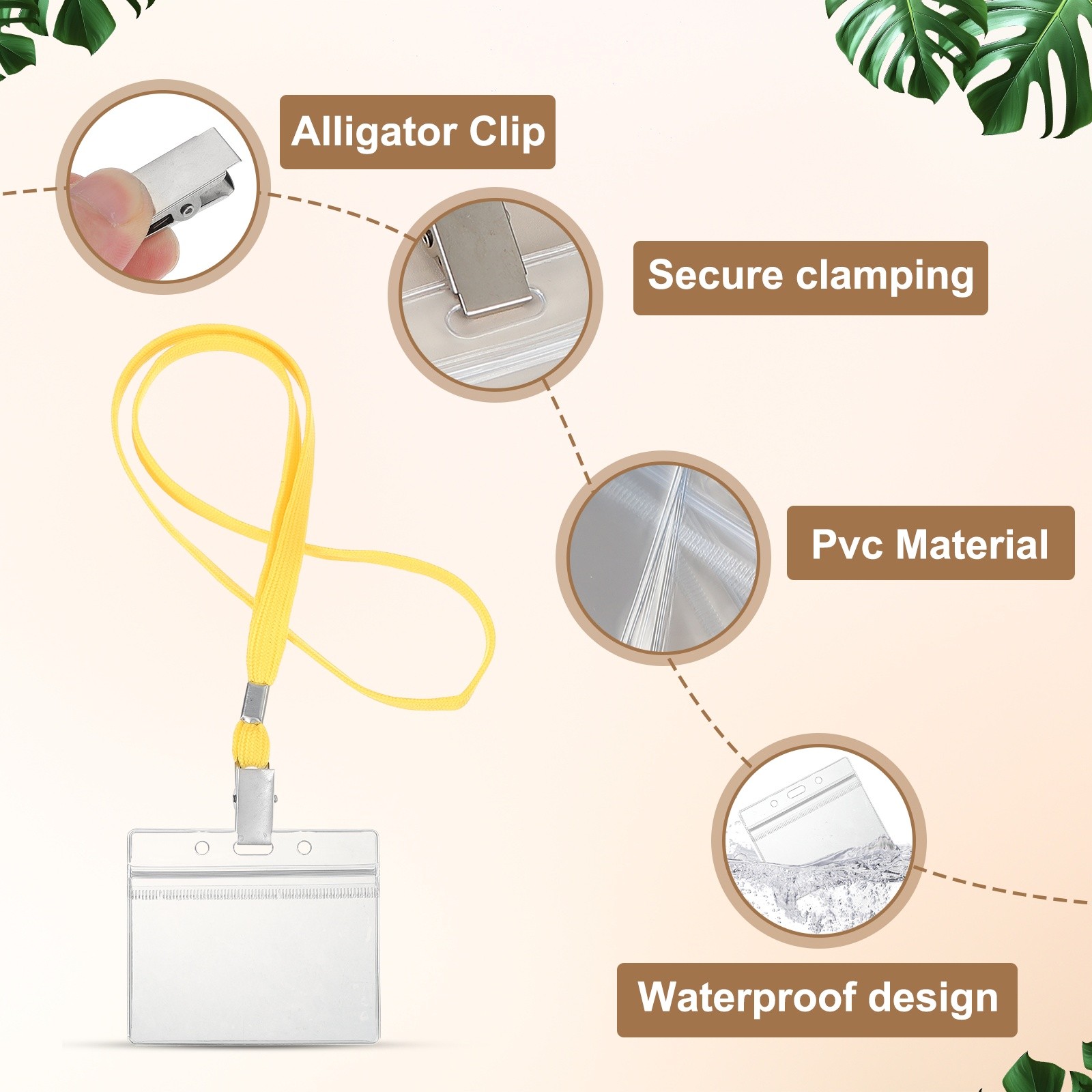 Alligator Clip

Secure clamping

Pvc Material

Waterproof design