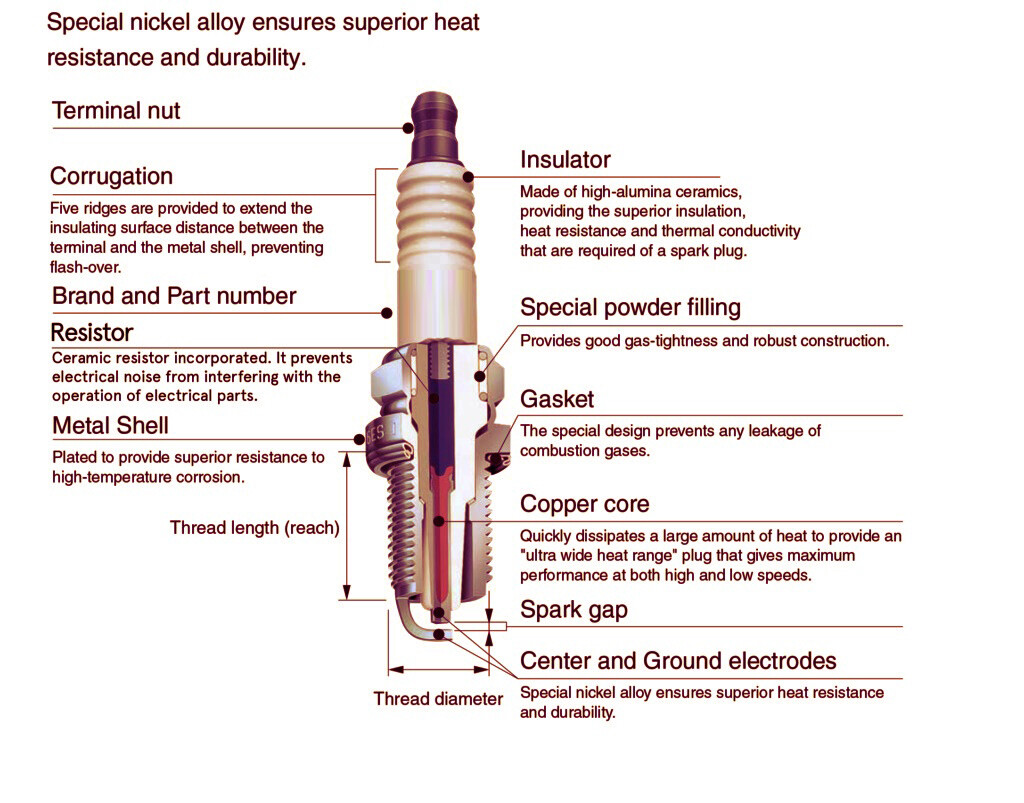 Special nickel alloy ensures superior heat resistance and durability.

Terminal nut

Corrugation

Five ridges are provided to extend the insulating surface distance between the terminal and the metal shell, preventing flash-over.

Brand and Part number

Resistor

Ceramic resistor incorporated. It prevents electrical noise from interfering with the operation of electrical parts.

Metal Shell

Plated to provide superior resistance to high-temperature corrosion.

Thread length (reach)

Thread diameter

Insulator

Made of high-alumina ceramics, providing the superior insulation, heat resistance and thermal conductivity that are required of a spark plug.

Special powder filling

Provides good gas-tightness and robust construction.

Gasket

The special design prevents any leakage of combustion gases.

Copper core

Quickly dissipates a large amount of heat to provide an "ultra wide heat range" plug that gives maximum performance at both high and low speeds.

Spark gap

Center and Ground electrodes

Special nickel alloy ensures superior heat resistance and durability.