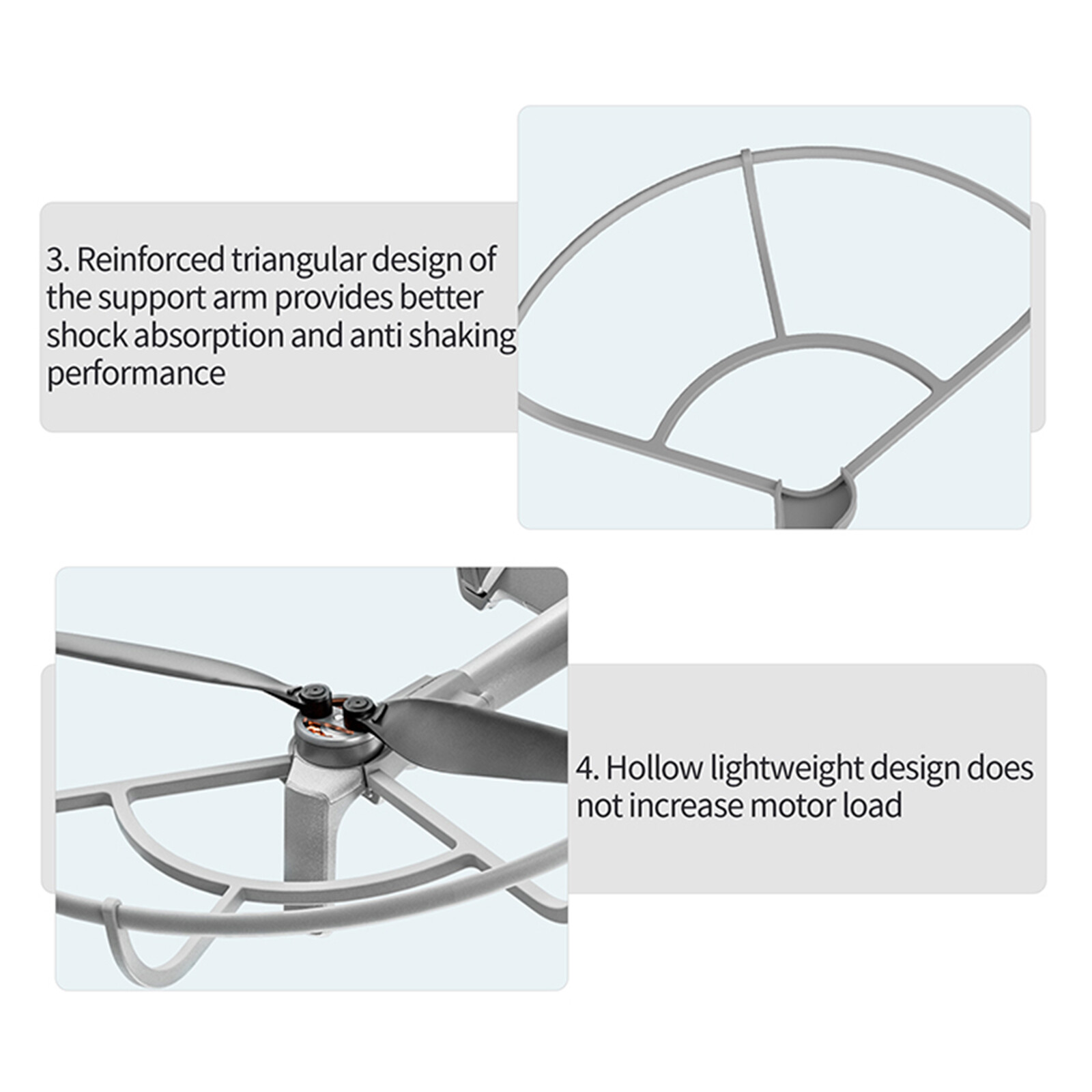 3. Reinforced triangular design of the support arm provides better shock absorption and anti shaking performance

4. Hollow lightweight design does not increase motor load