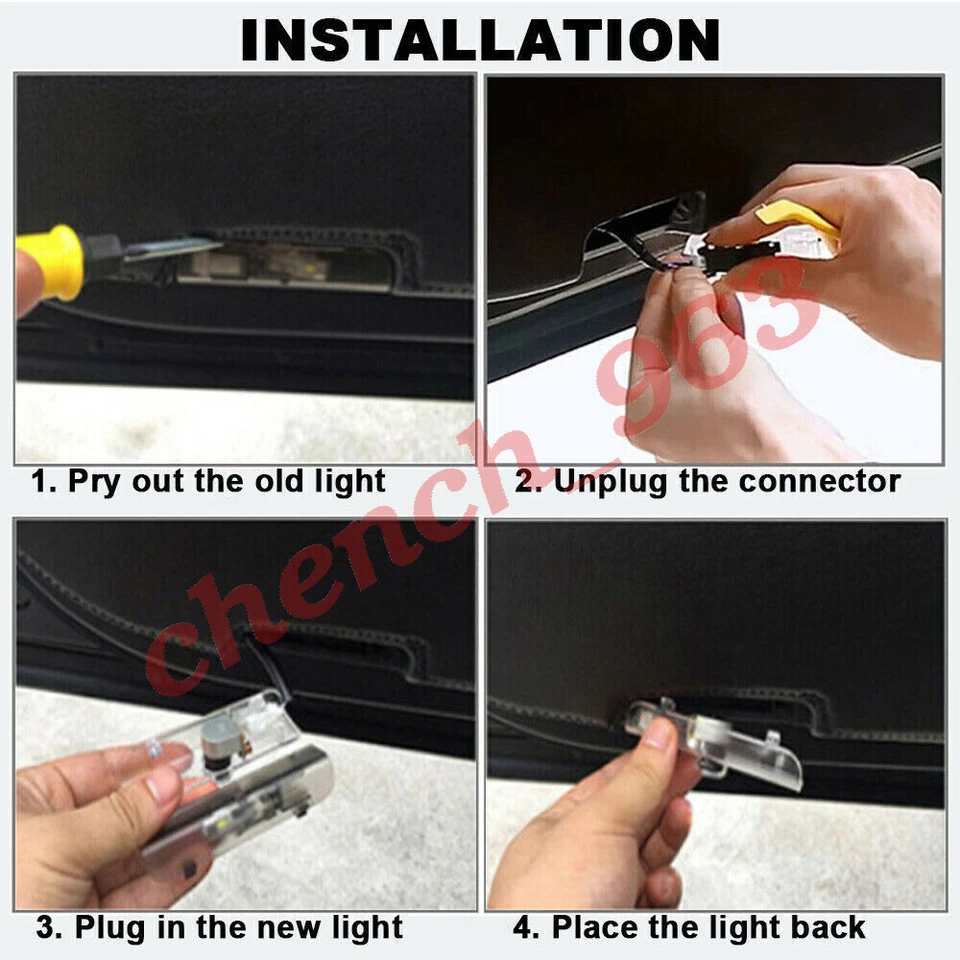 INSTALLATION

1. Pry out the old light

2. Unplug the connector

3. Plug in the new light

4. Place the light back

chench_963