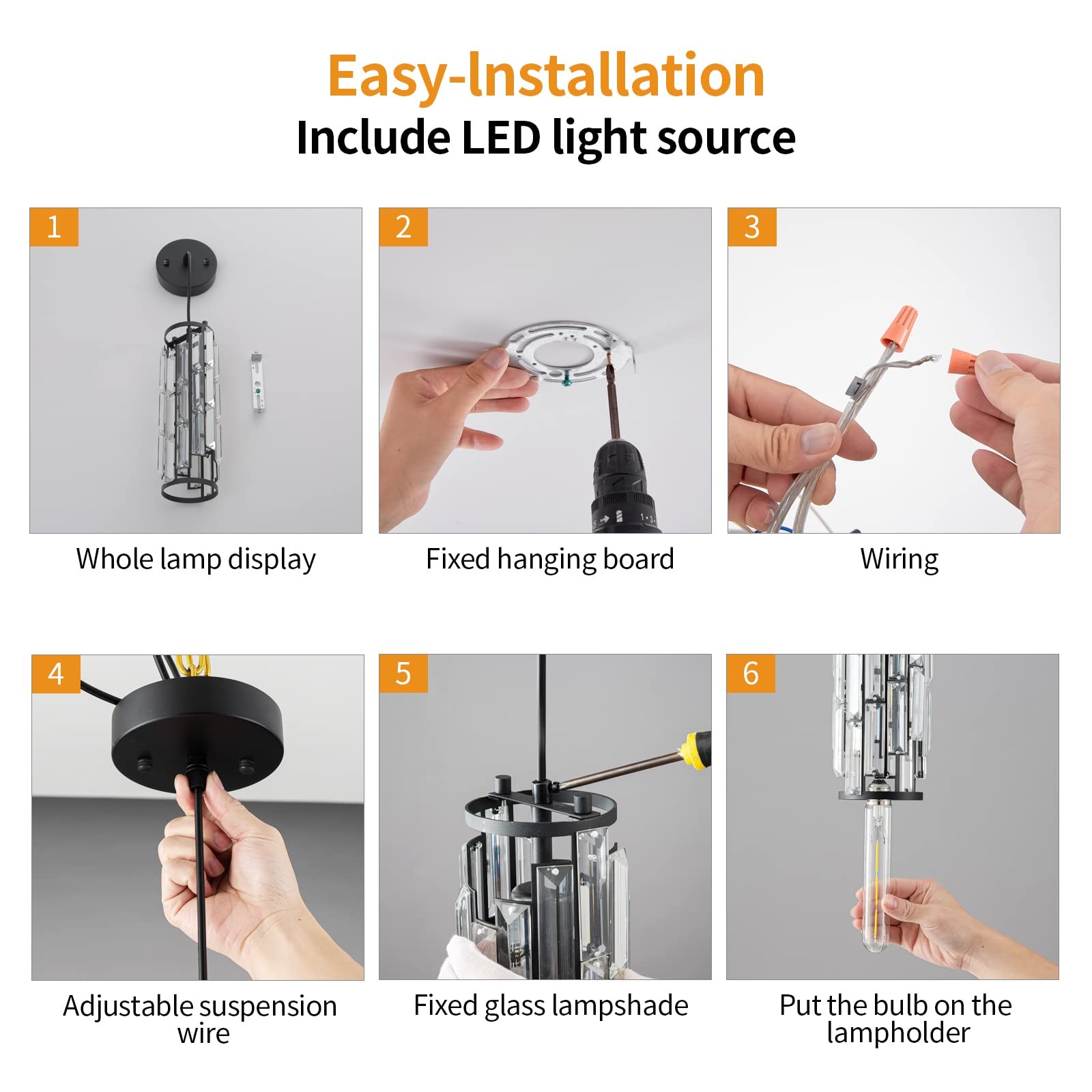 Easy-Installation
Include LED light source

1
Whole lamp display

2
Fixed hanging board

3
Wiring

4
Adjustable suspension wire

5
Fixed glass lampshade

6
Put the bulb on the lampholder