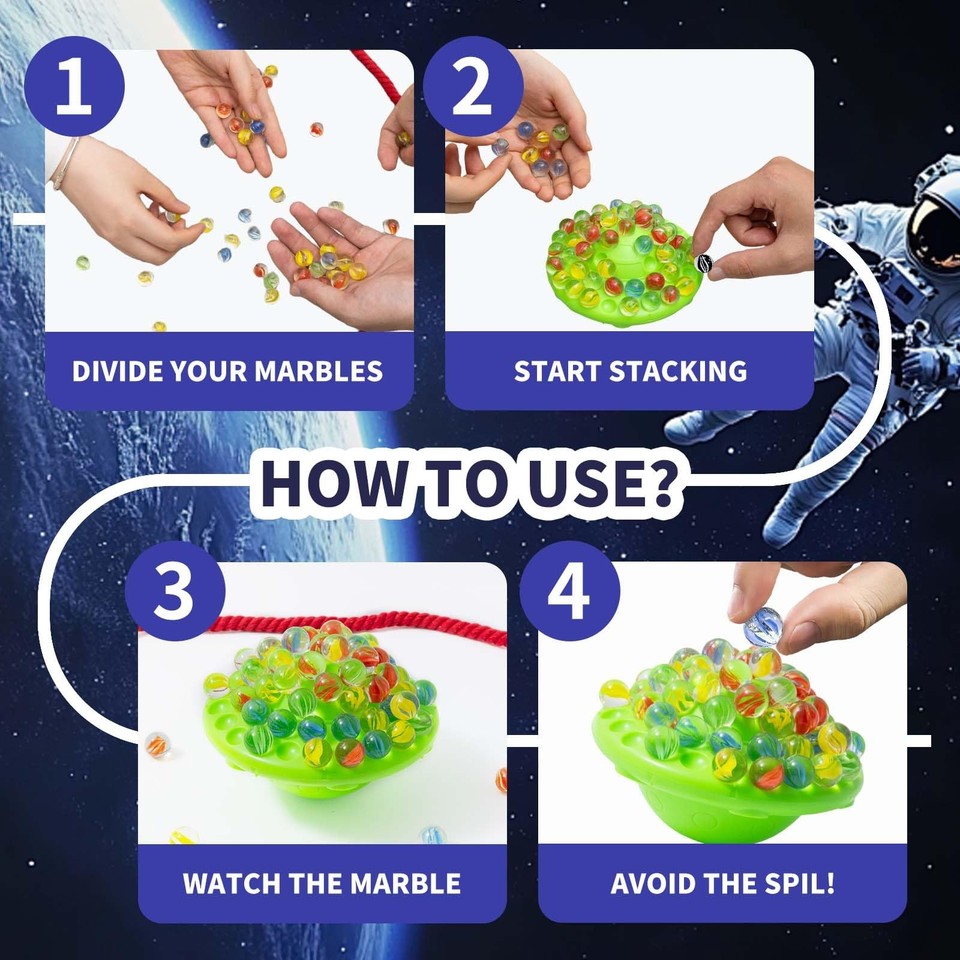 1

DIVIDE YOUR MARBLES

2

START STACKING

HOW TO USE?

3

WATCH THE MARBLE

4

AVOID THE SPIL!